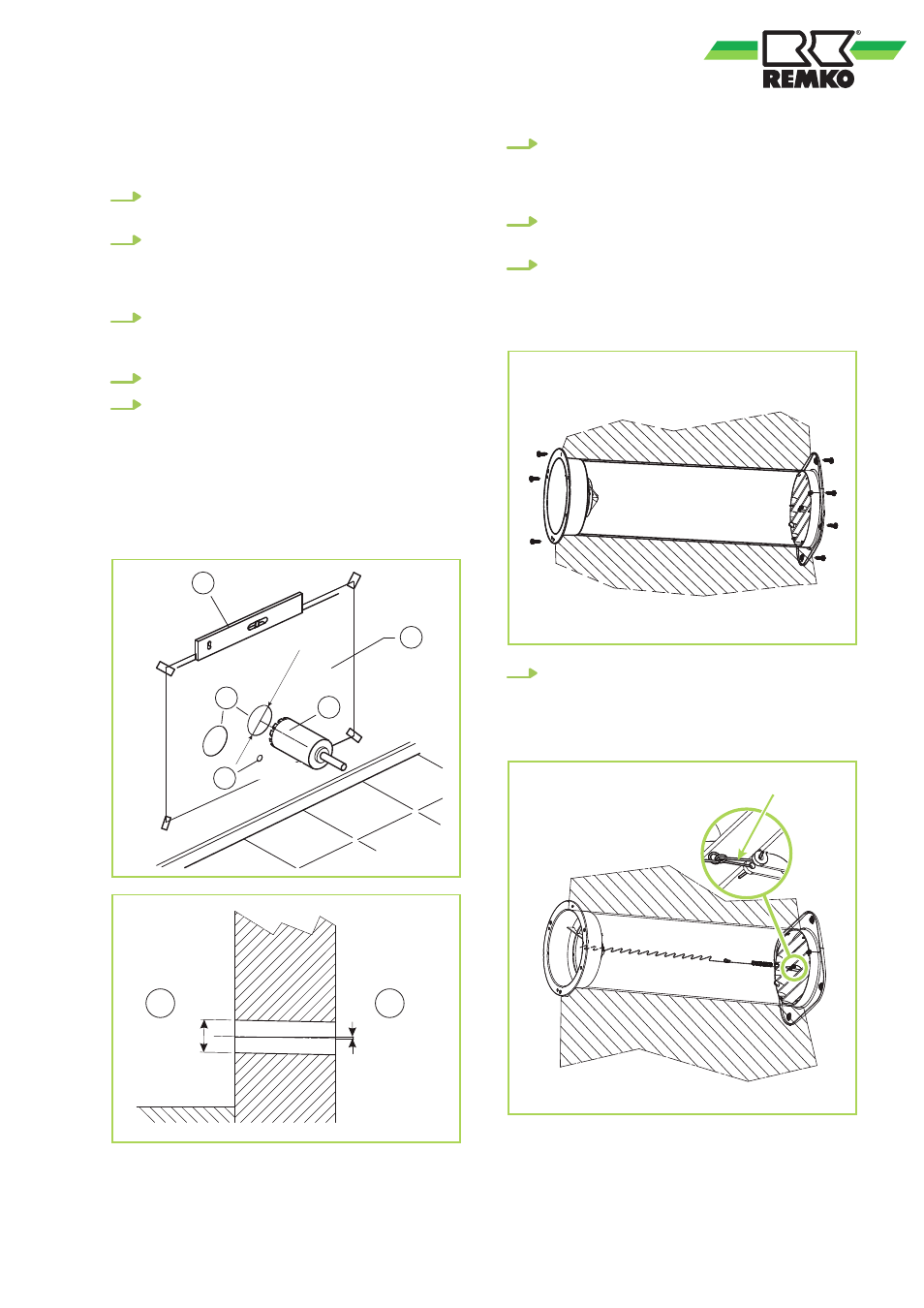 REMKO