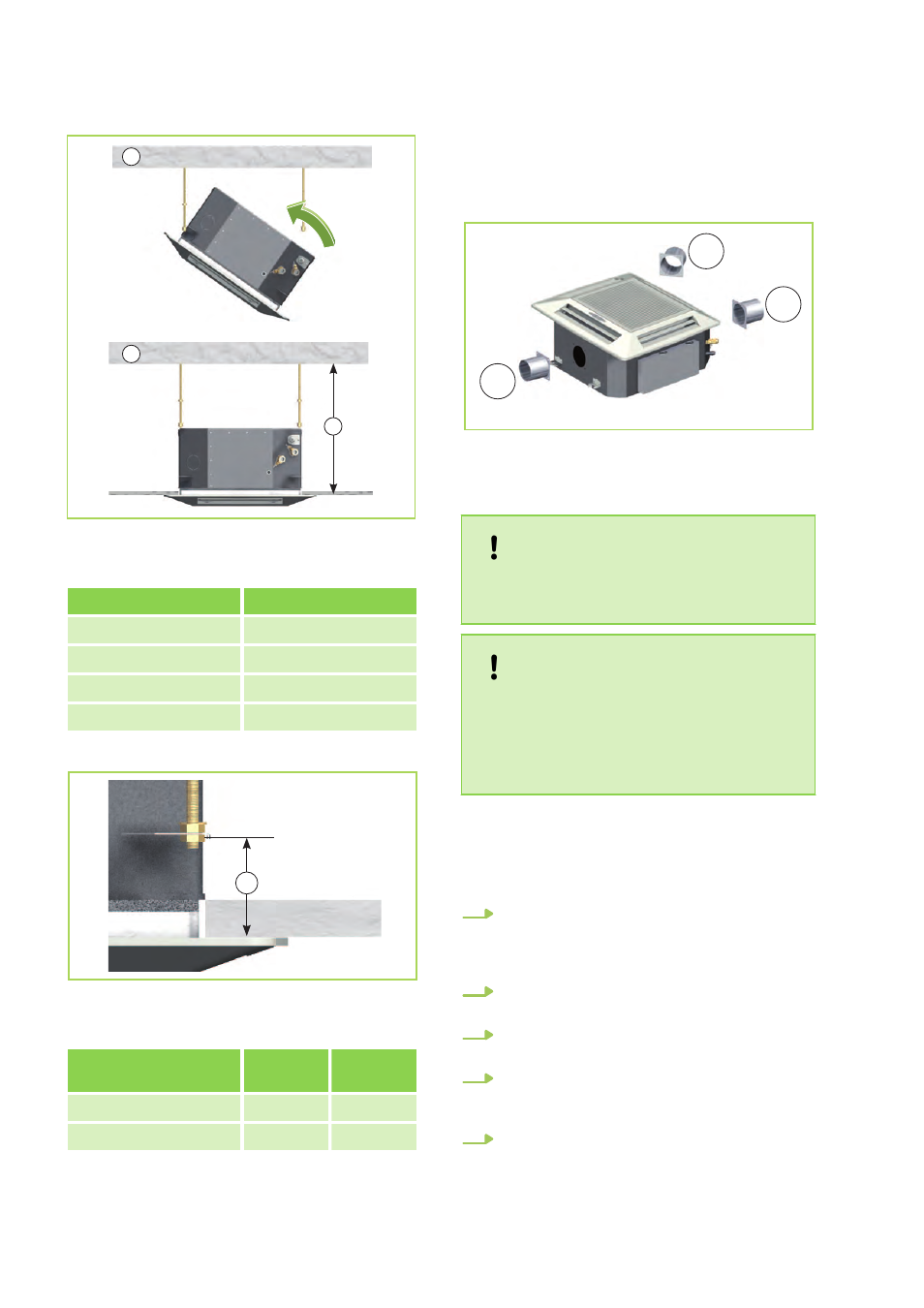 !

!