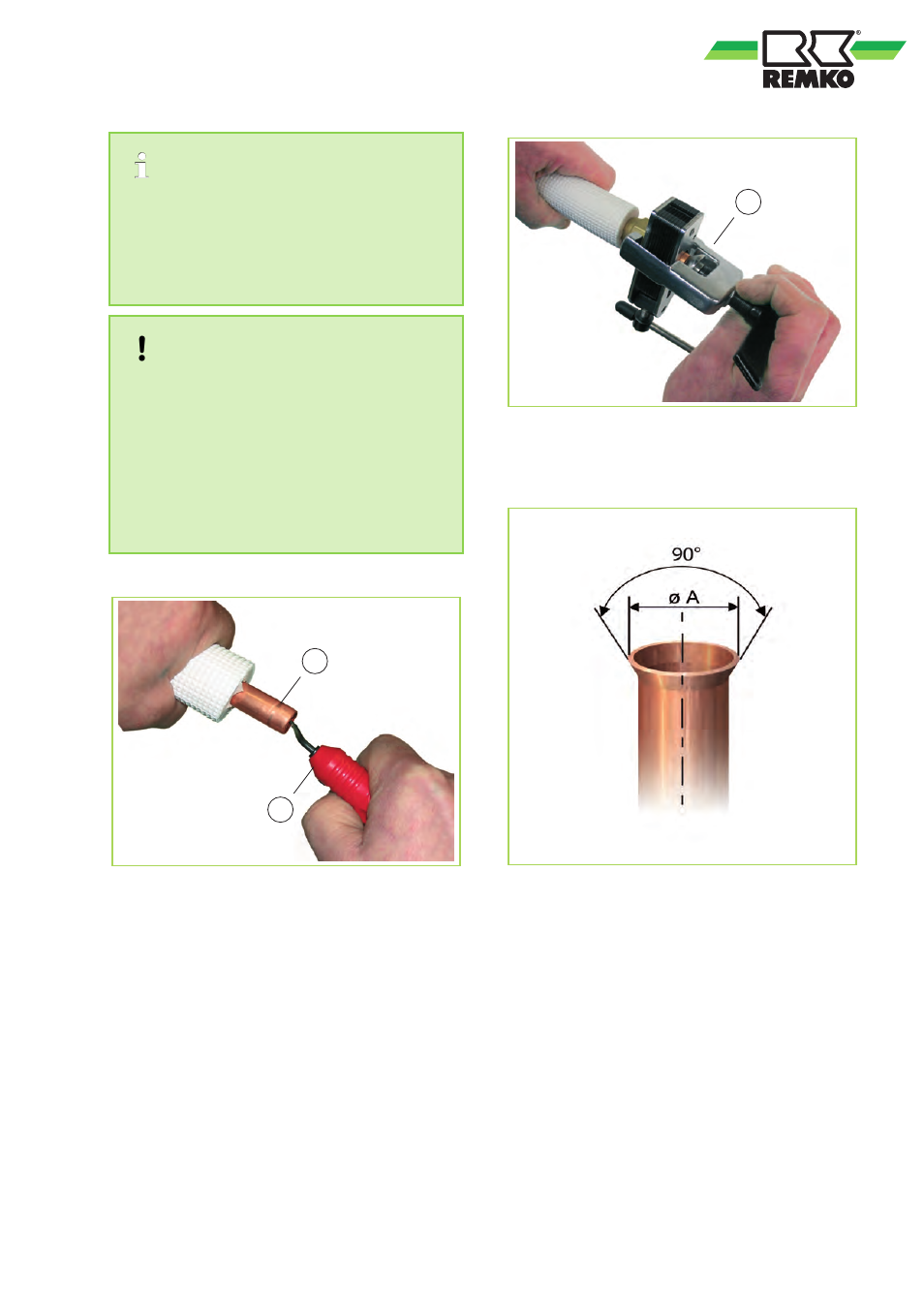 REMKO

90°

ø A