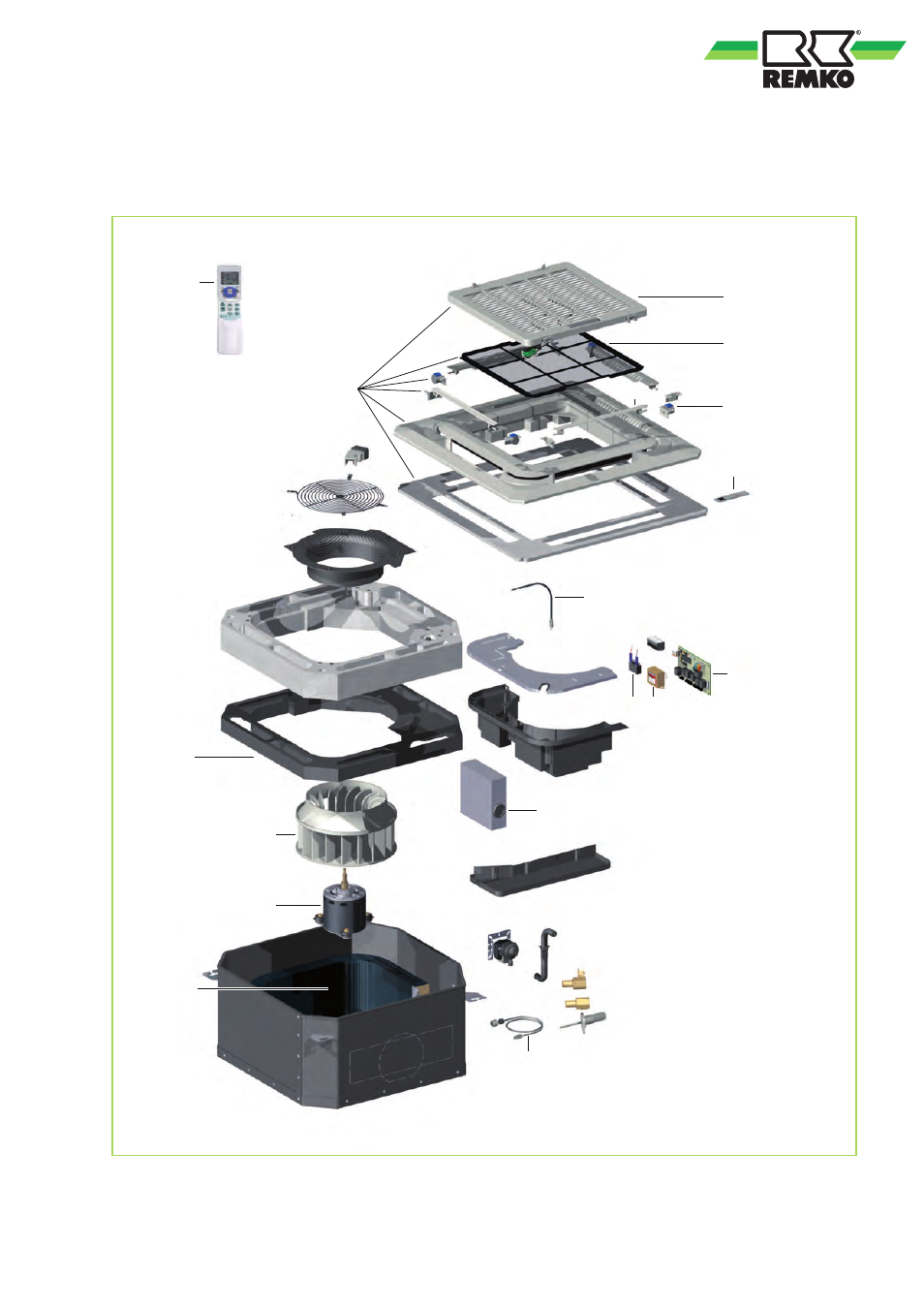 REMKO