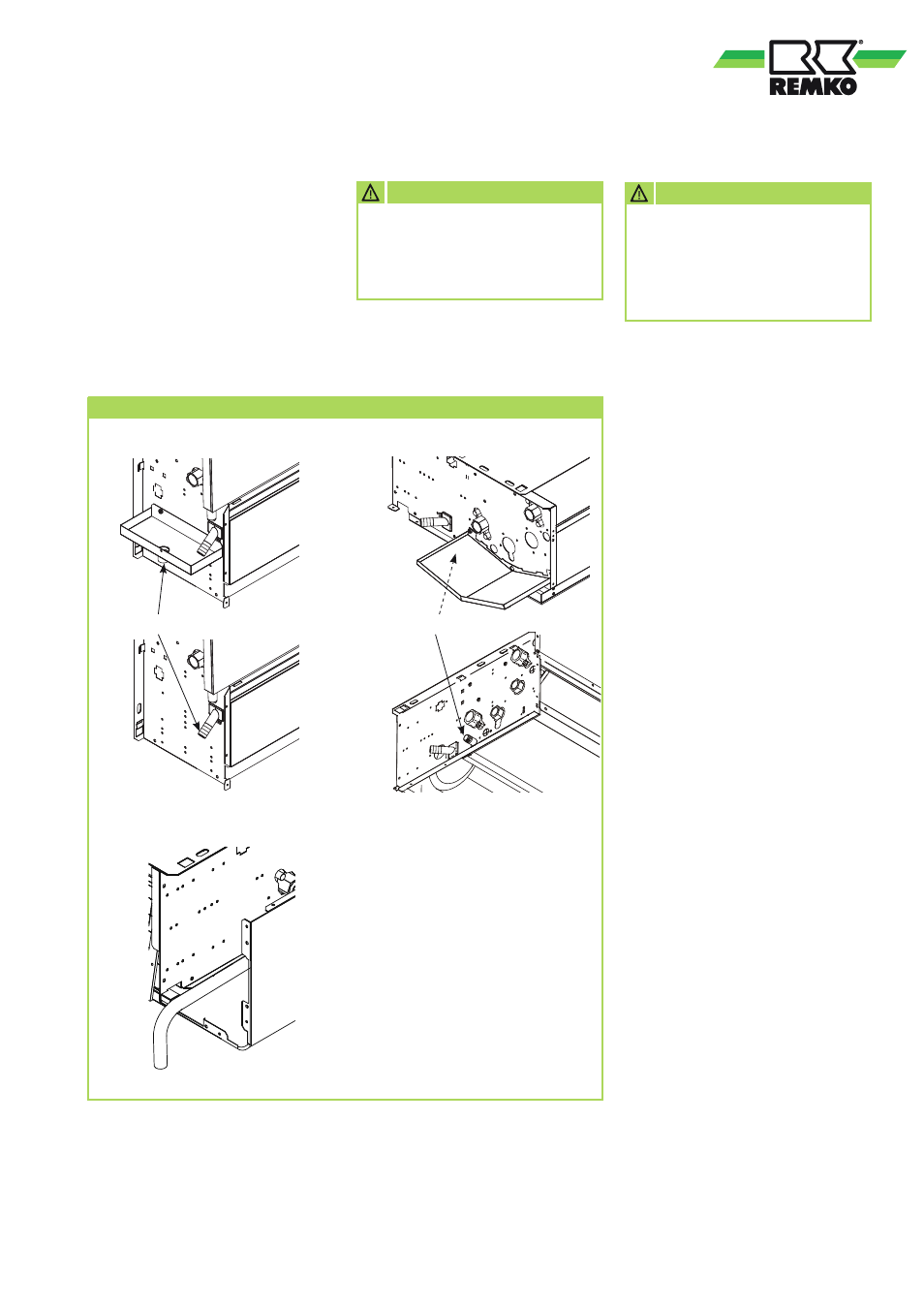 REMKO