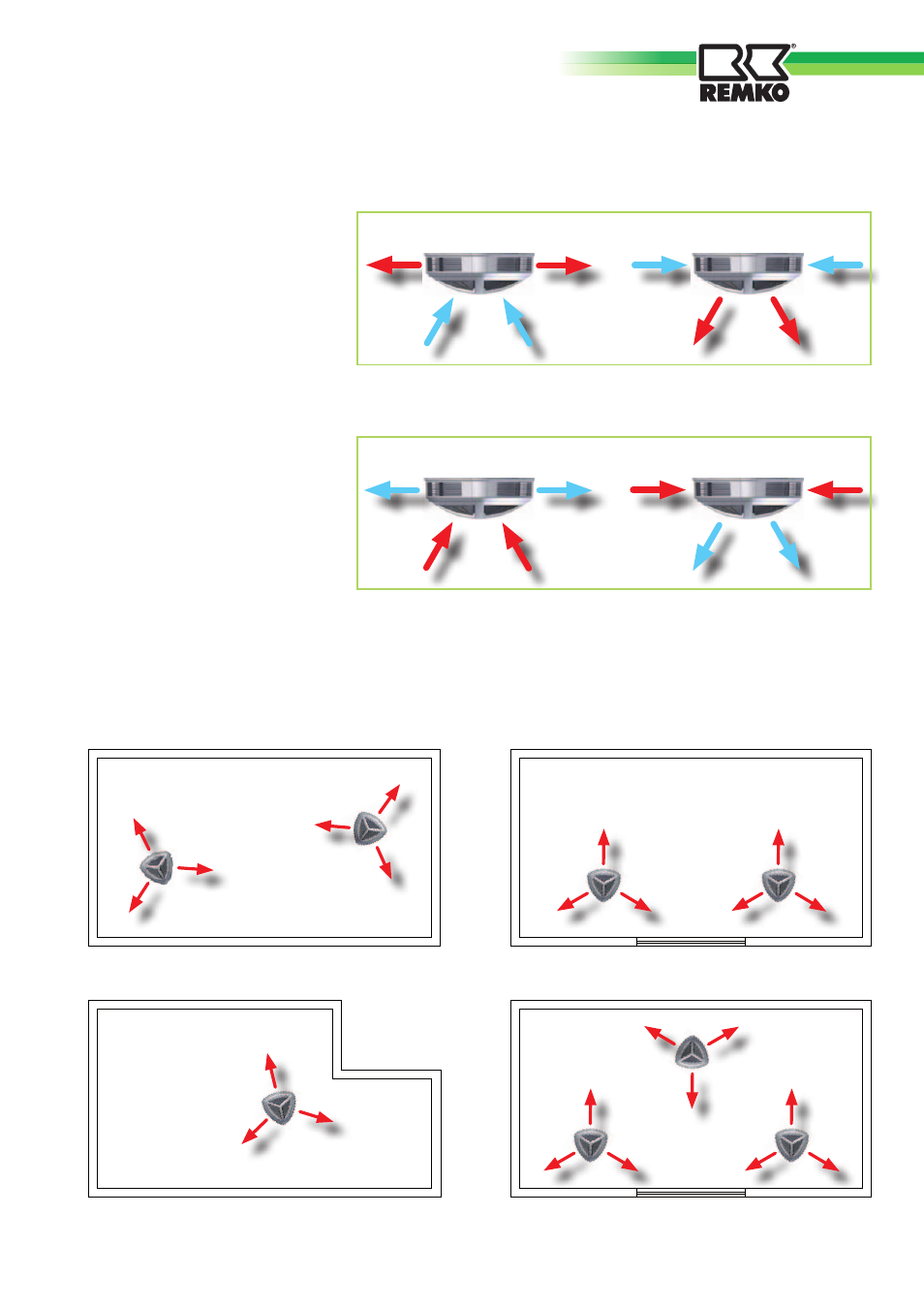 REMKO