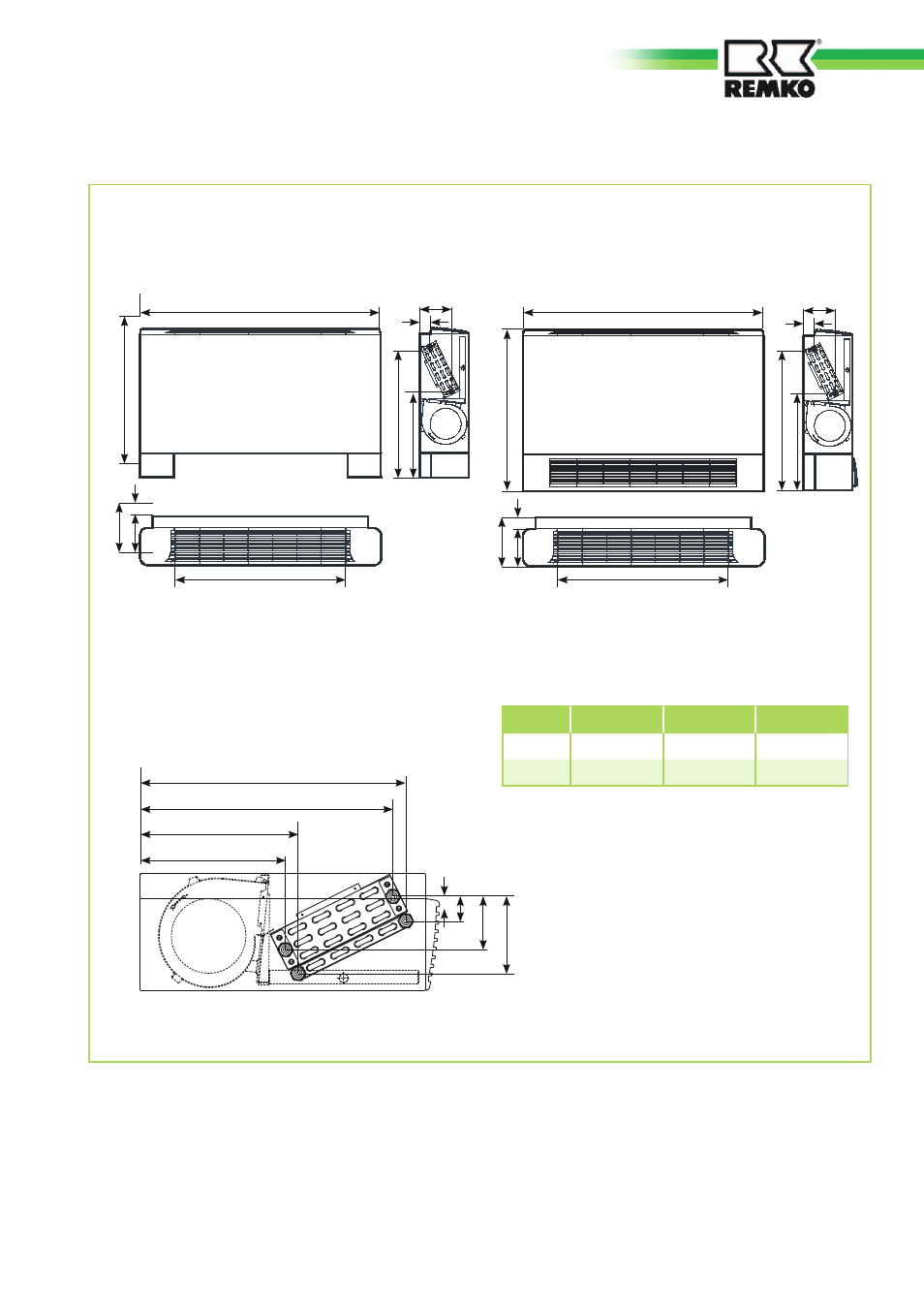 REMKO