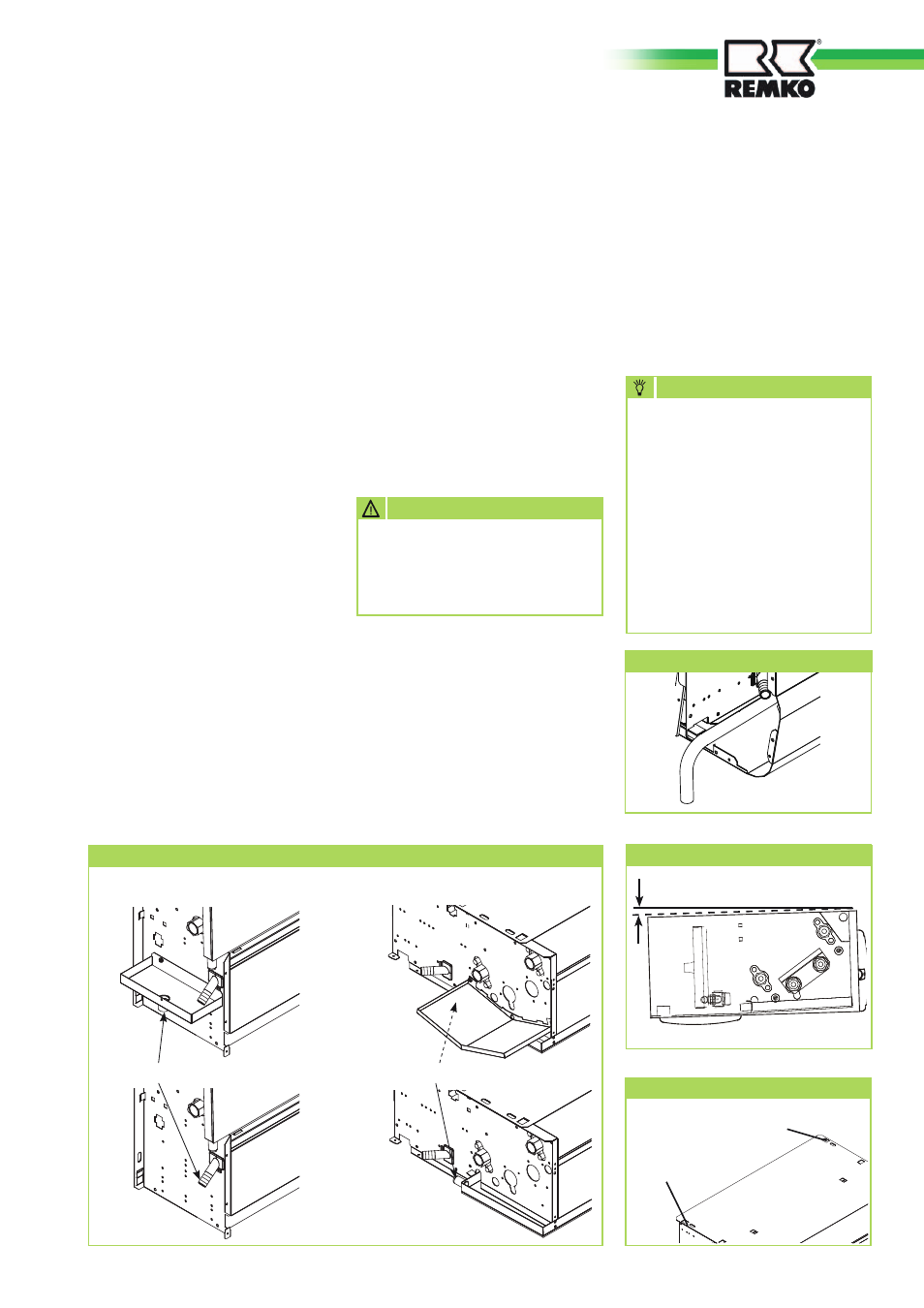 REMKO