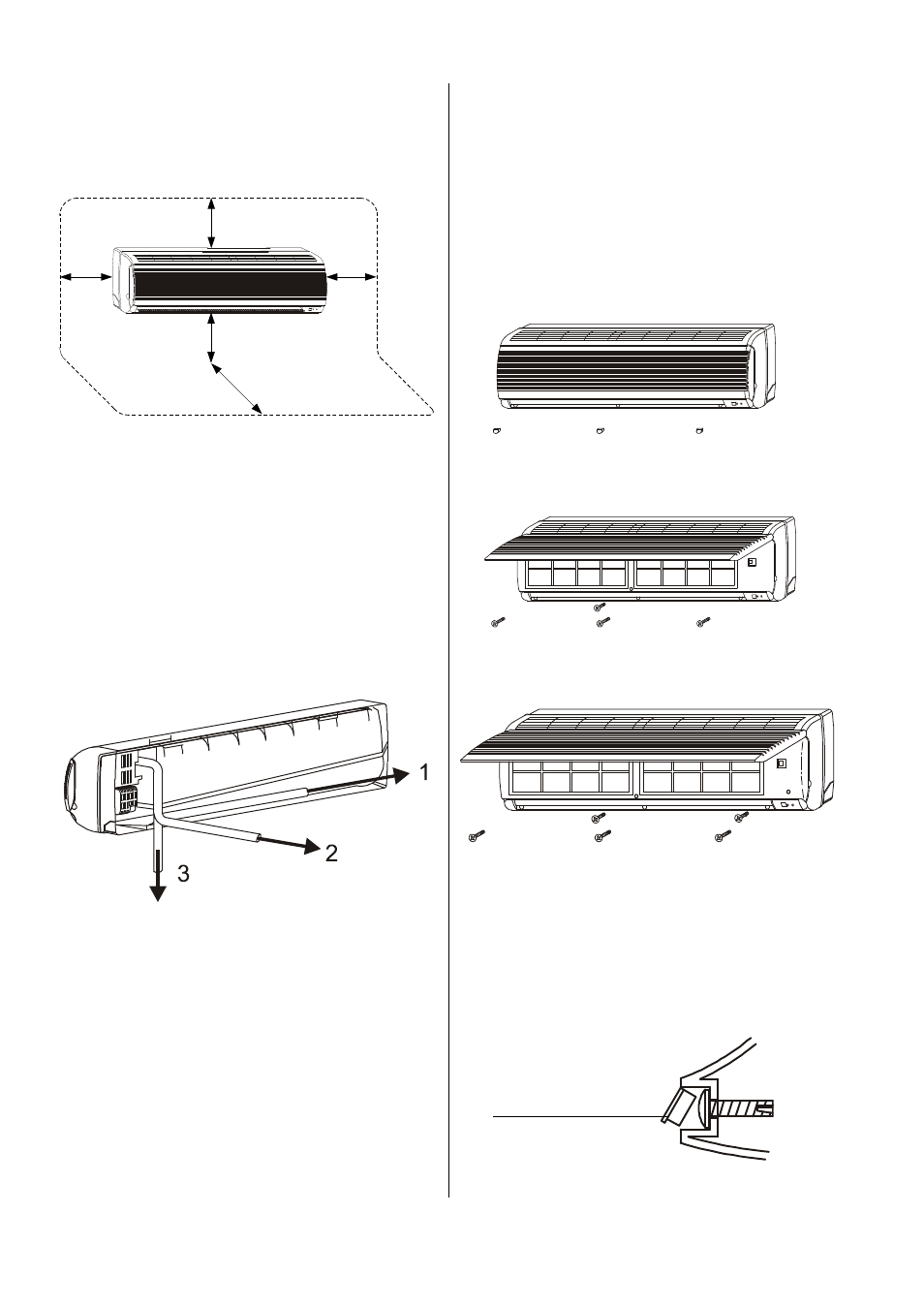 1

2

3