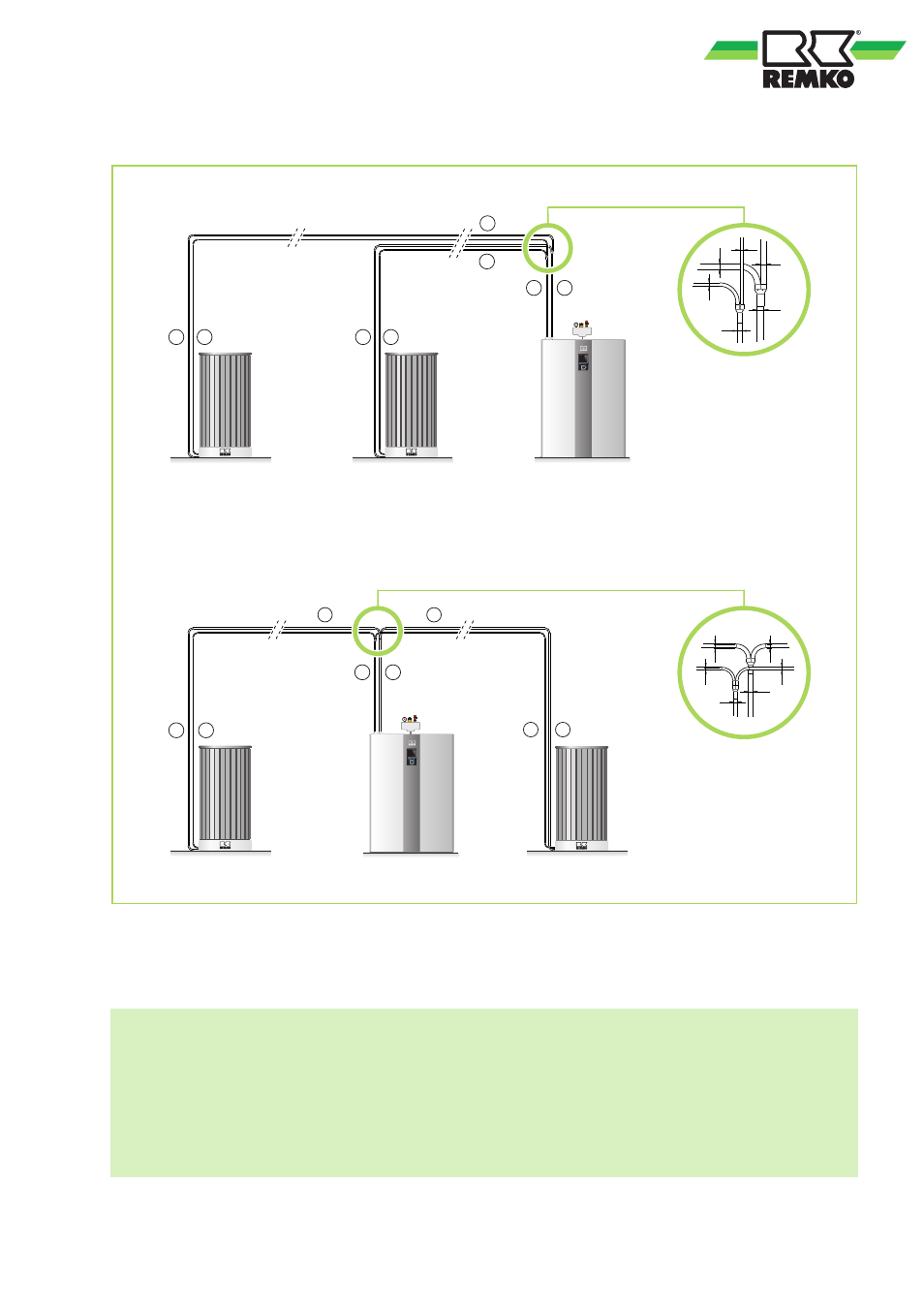 REMKO