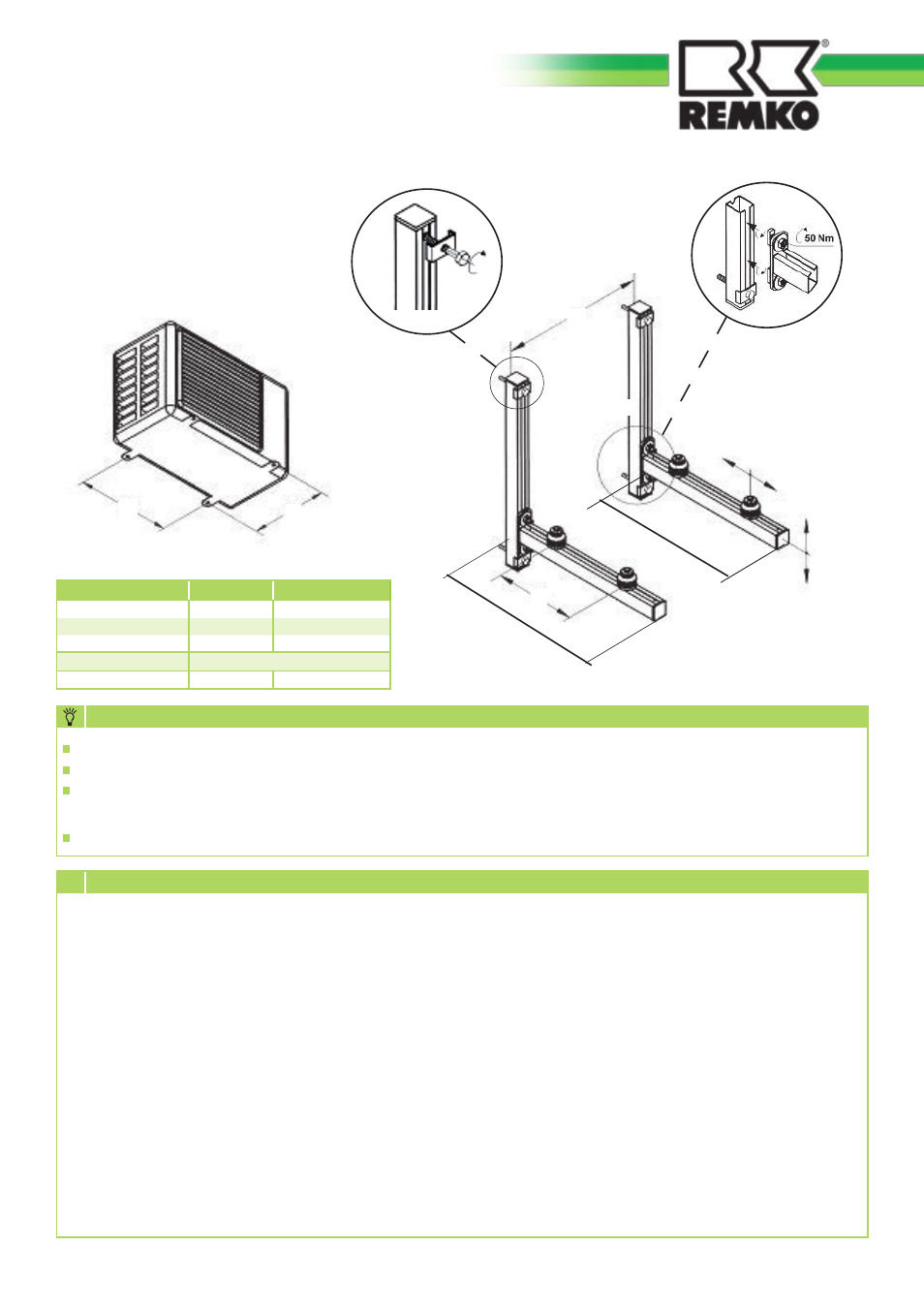 REMKO

50 Nm