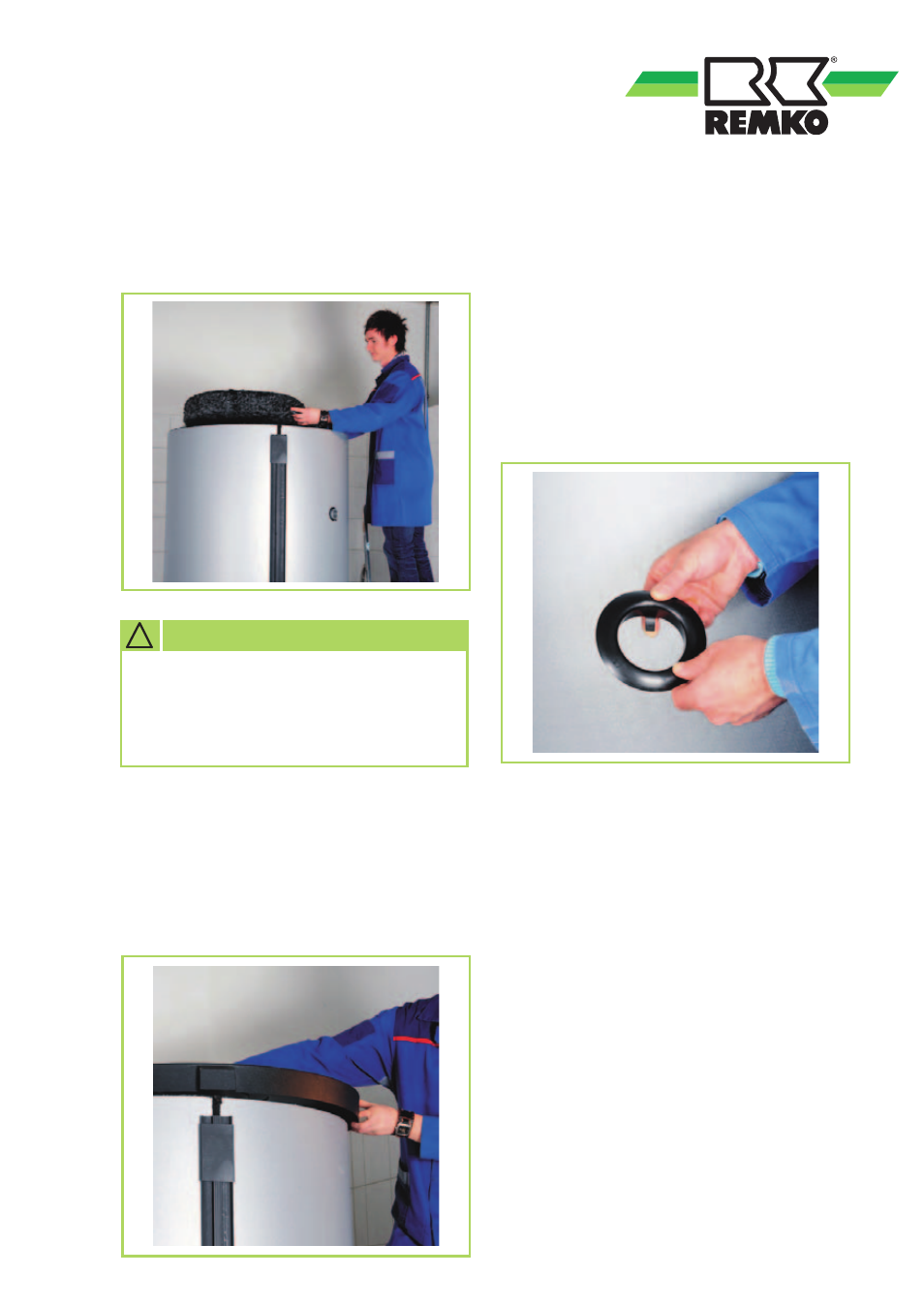 REMKO