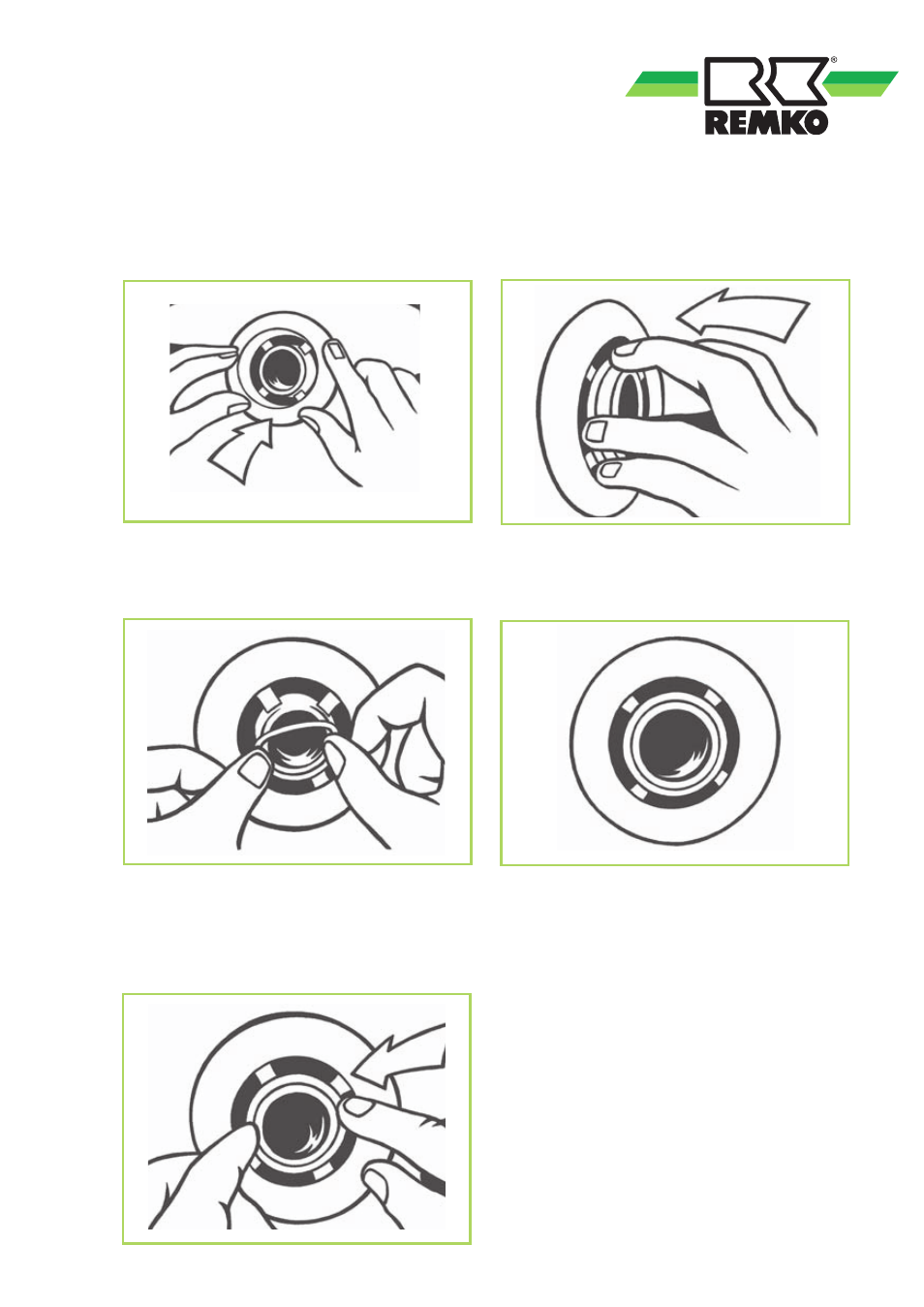 REMKO