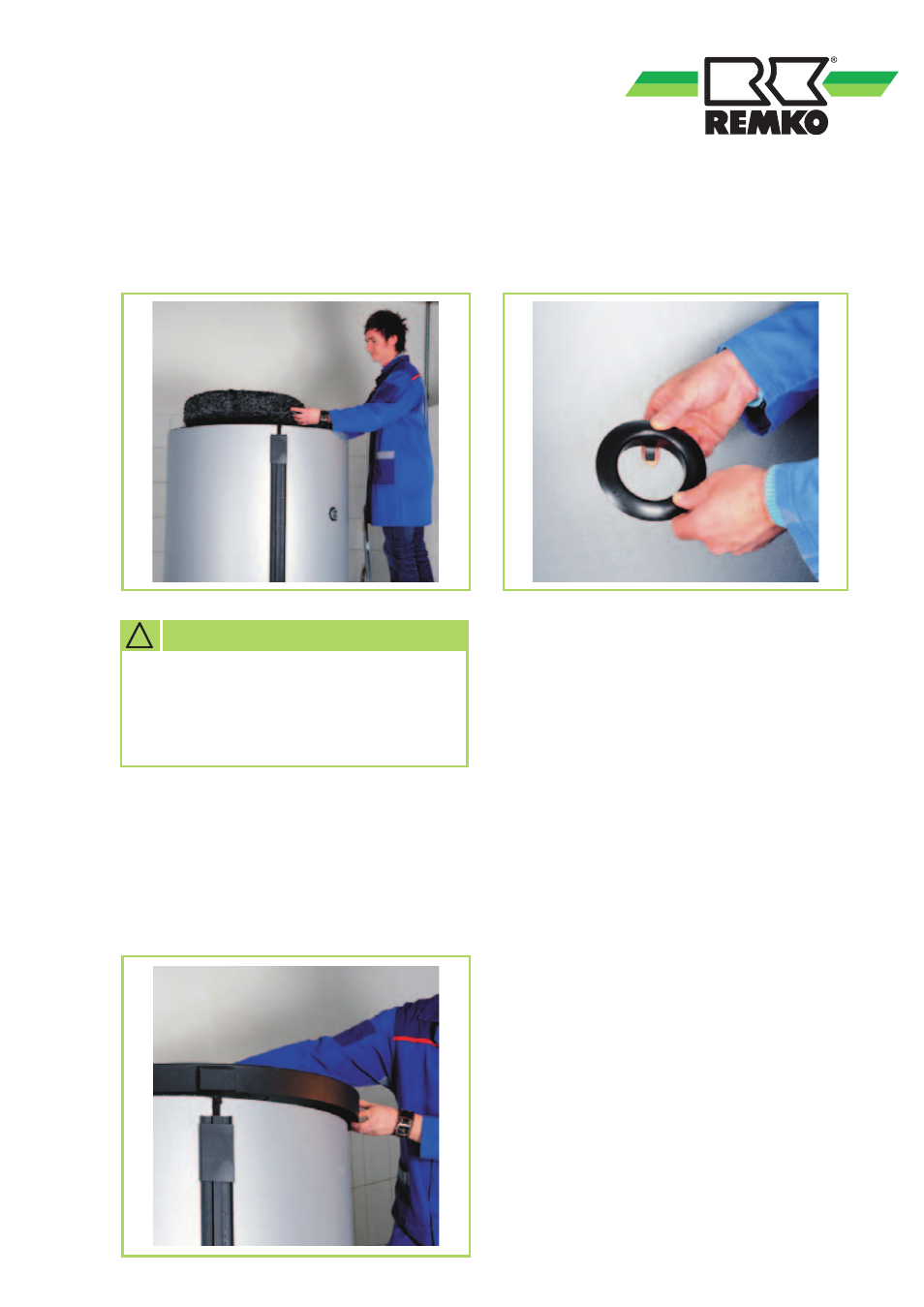 REMKO