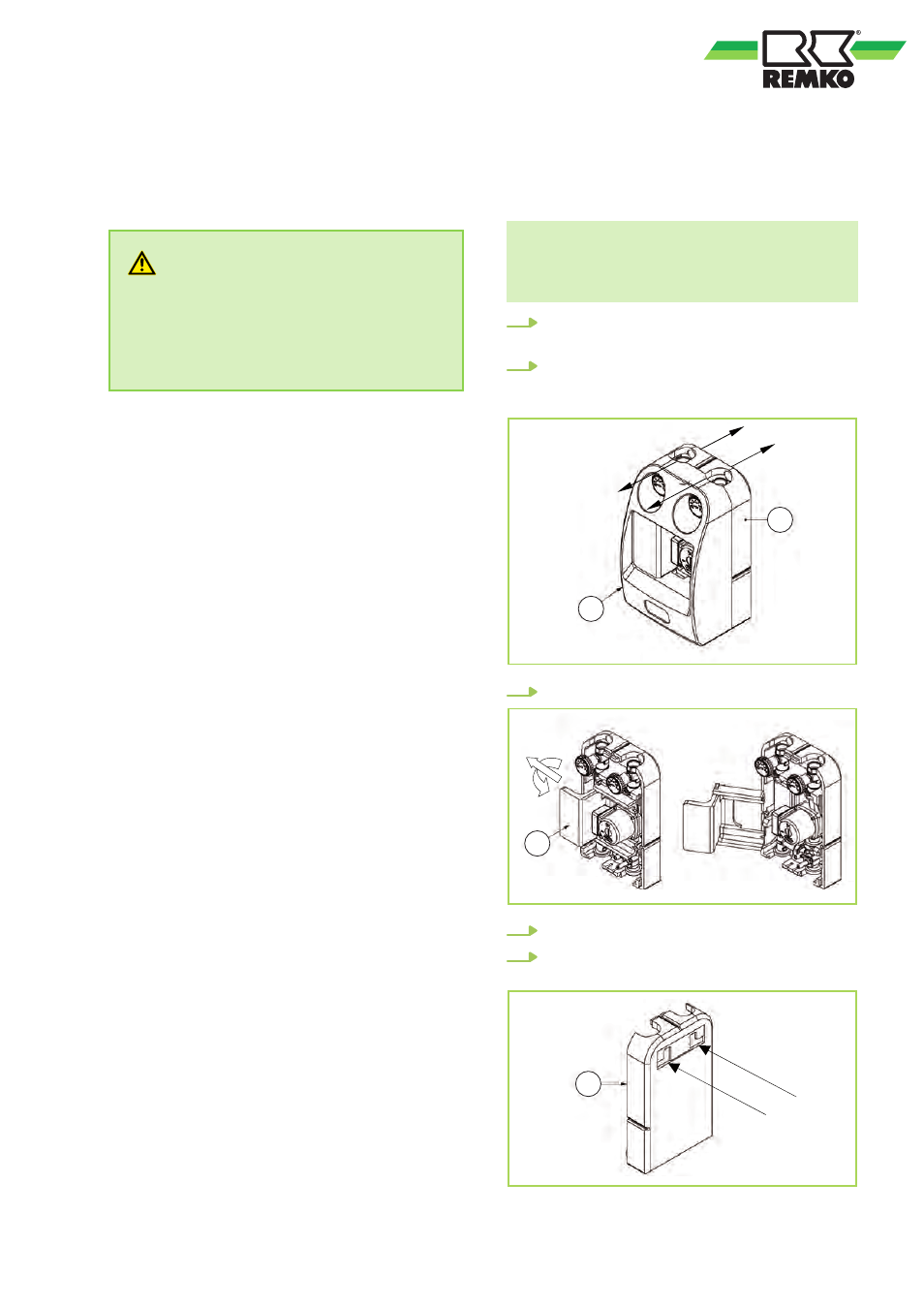 REMKO