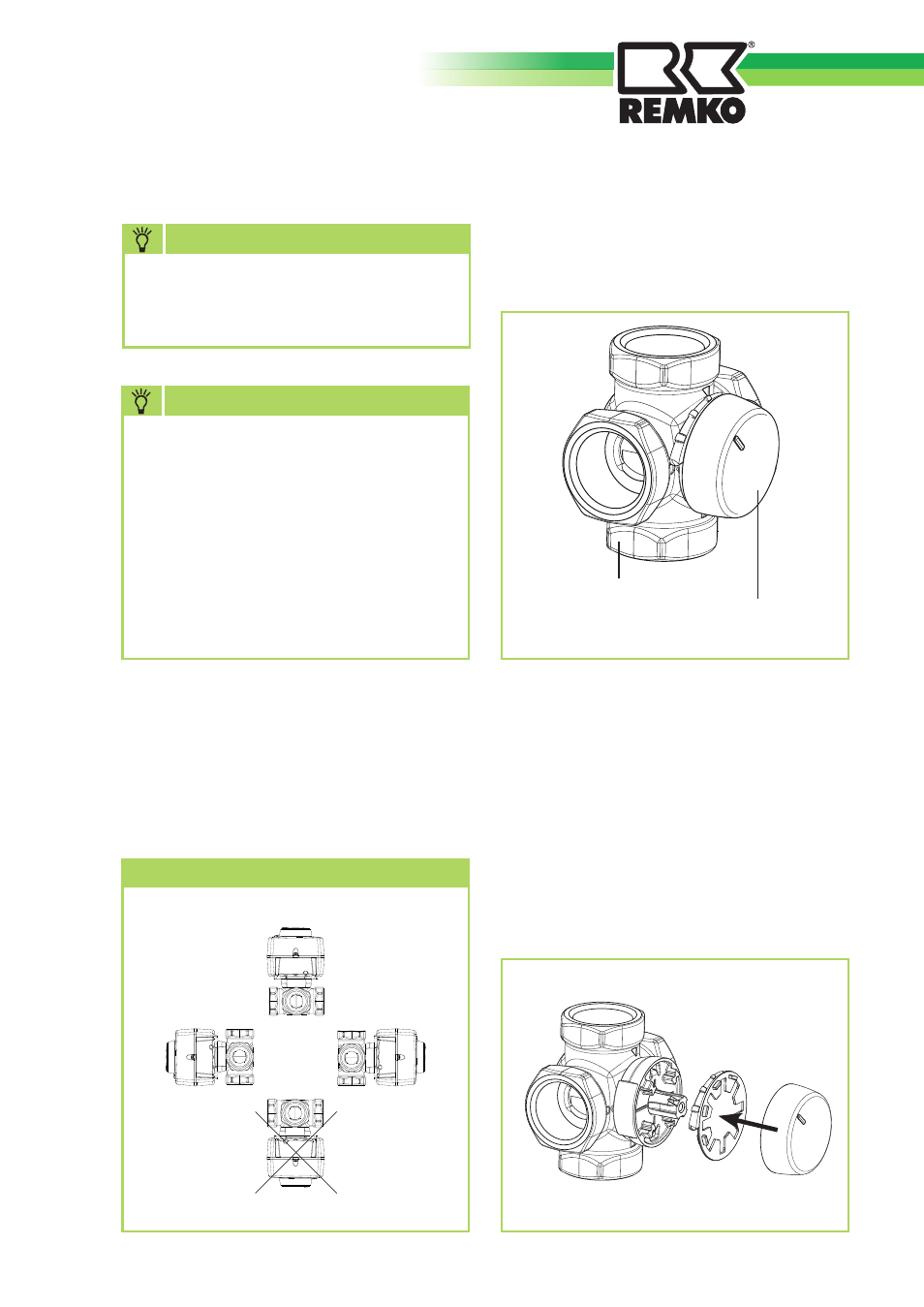 REMKO