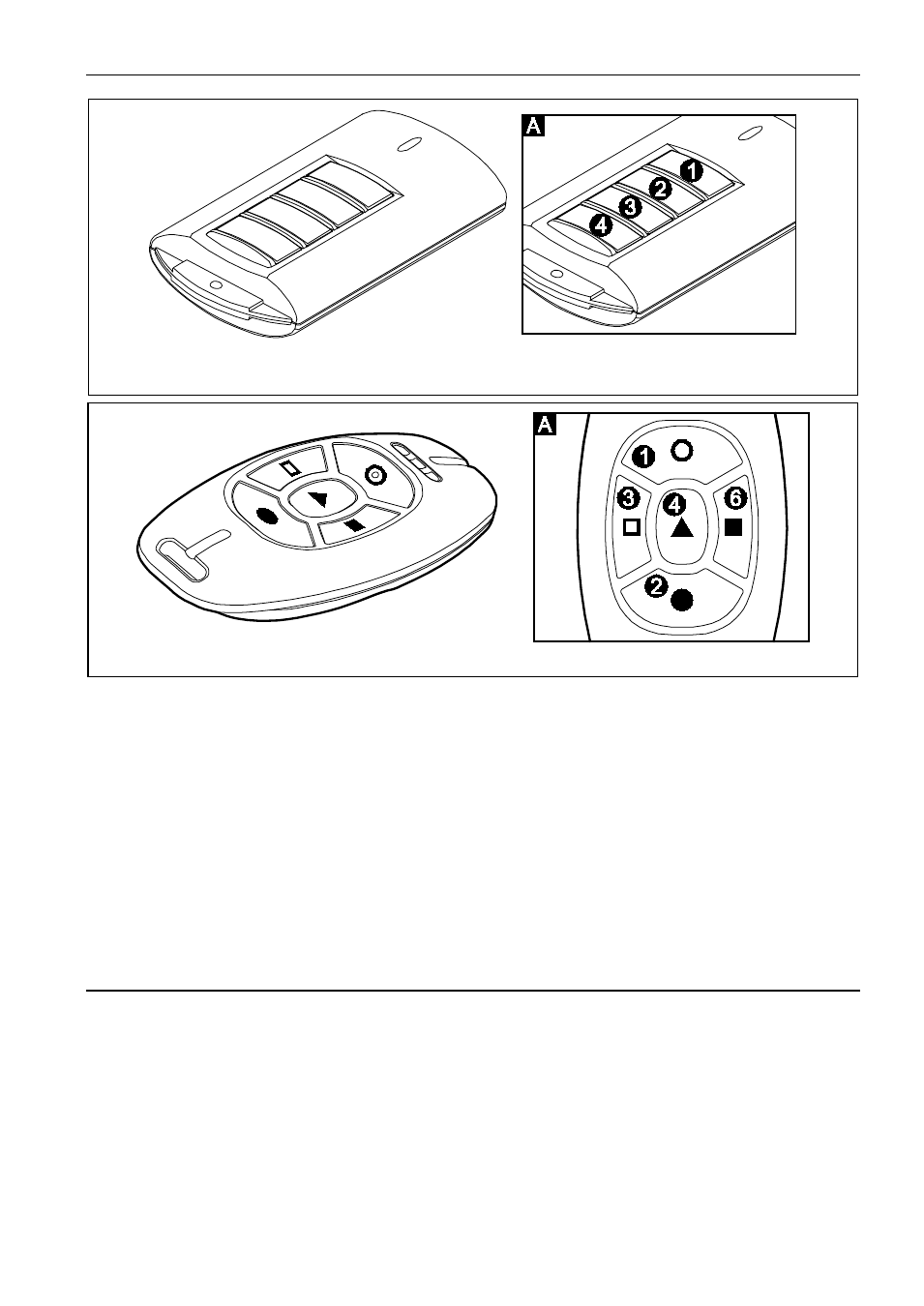 A

1
2
3
4

A

1
3
4
6
2