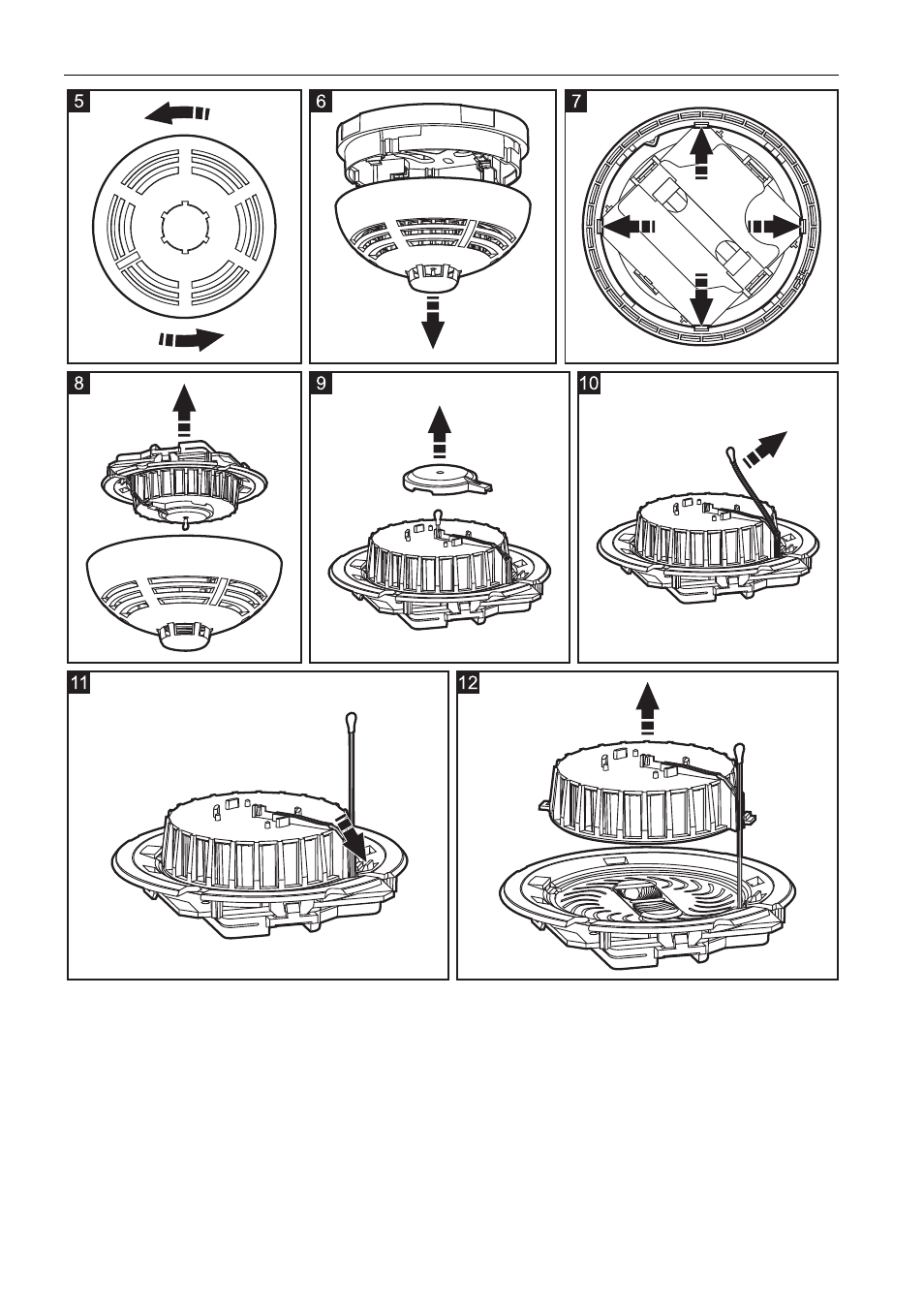 5

6

7

8

9

10

11

12