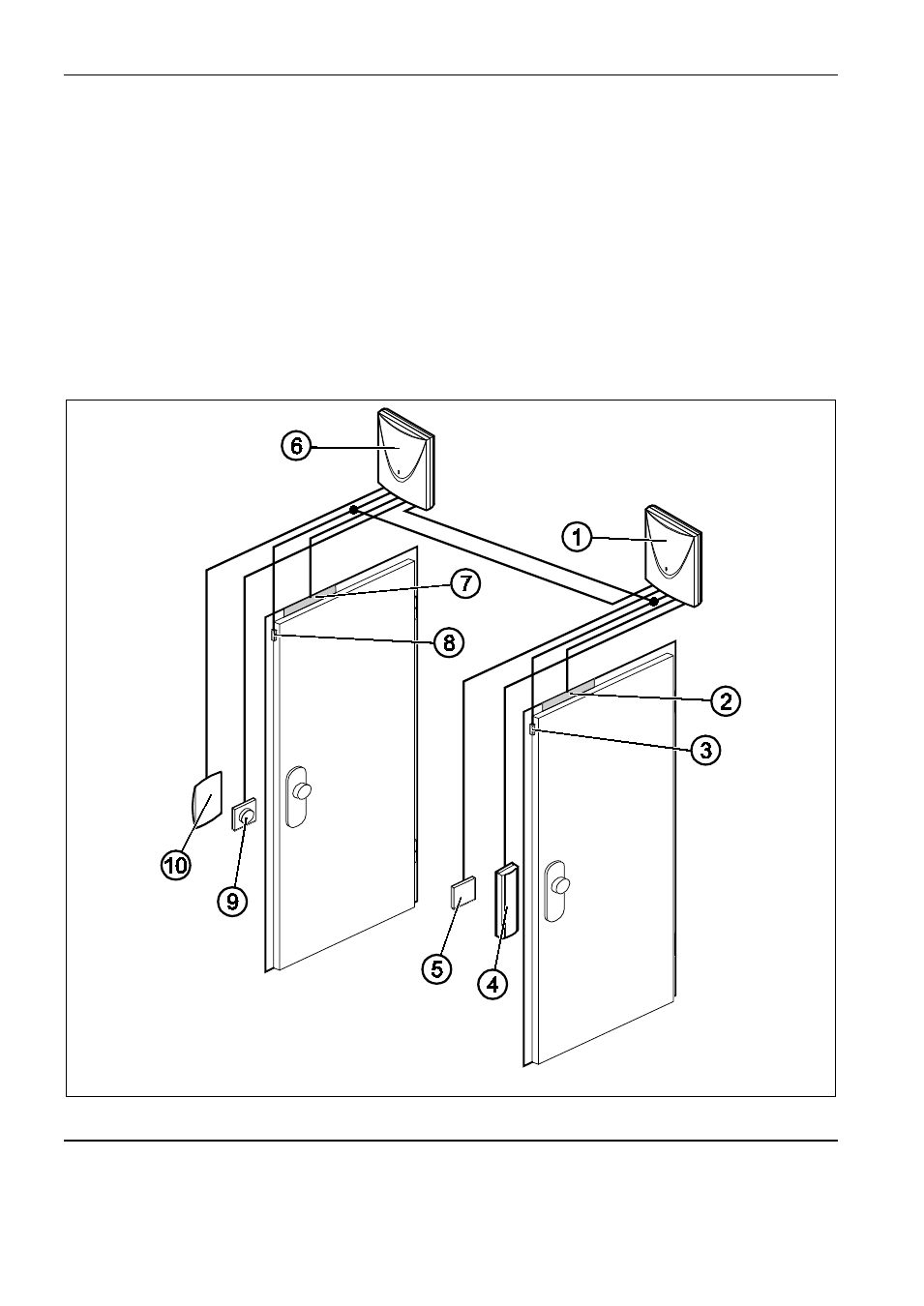 6
1
7
8
2
3
10
9
5
4