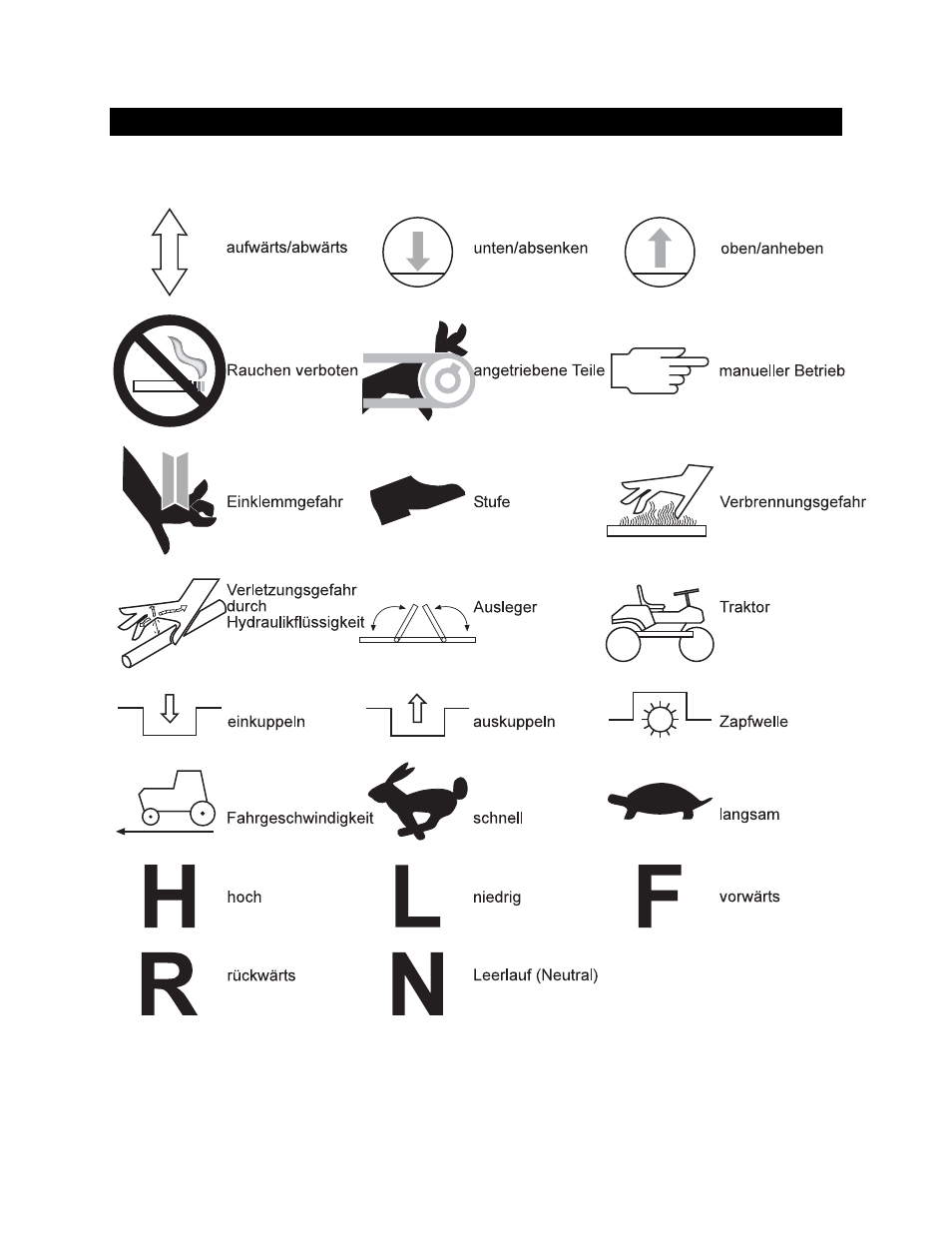 aufwärts/abwärts

unten/absenken

oben/anheben

Rauchen verboten

angetriebene Teile

manueller Betrieb

Einklemmgefahr

Stufe

Verbrennungsgefahr

Verletzungsgefahr durch Hydraulikflüssigkeit

Ausleger

Traktor

einkuppeln

auskuppeln

Zapfwelle

Fahrgeschwindigkeit

schnell

langsam

H hoch

L niedrig

F vorwärts

R rückwärts

N Leerlauf (Neutral)