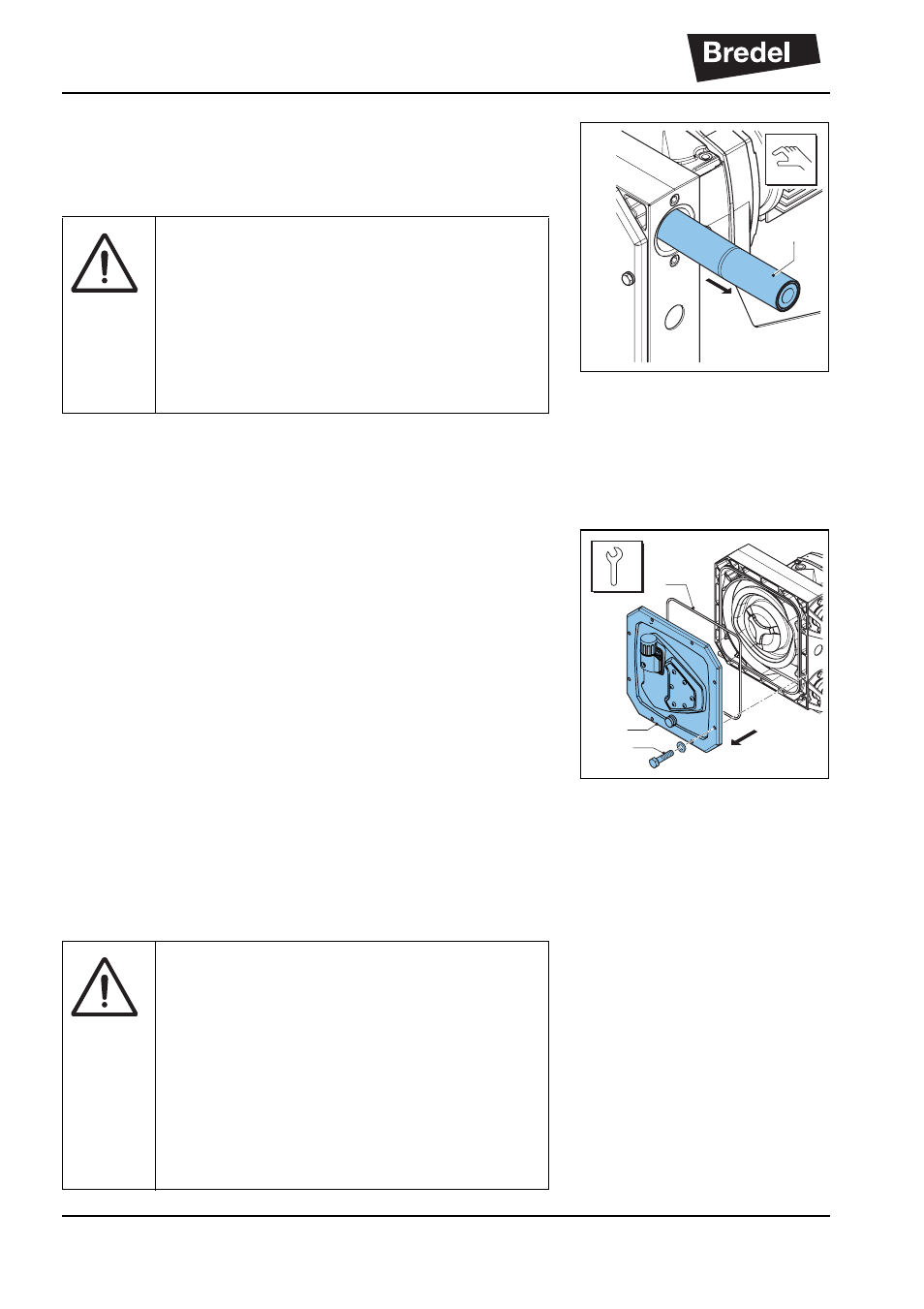 Bredel