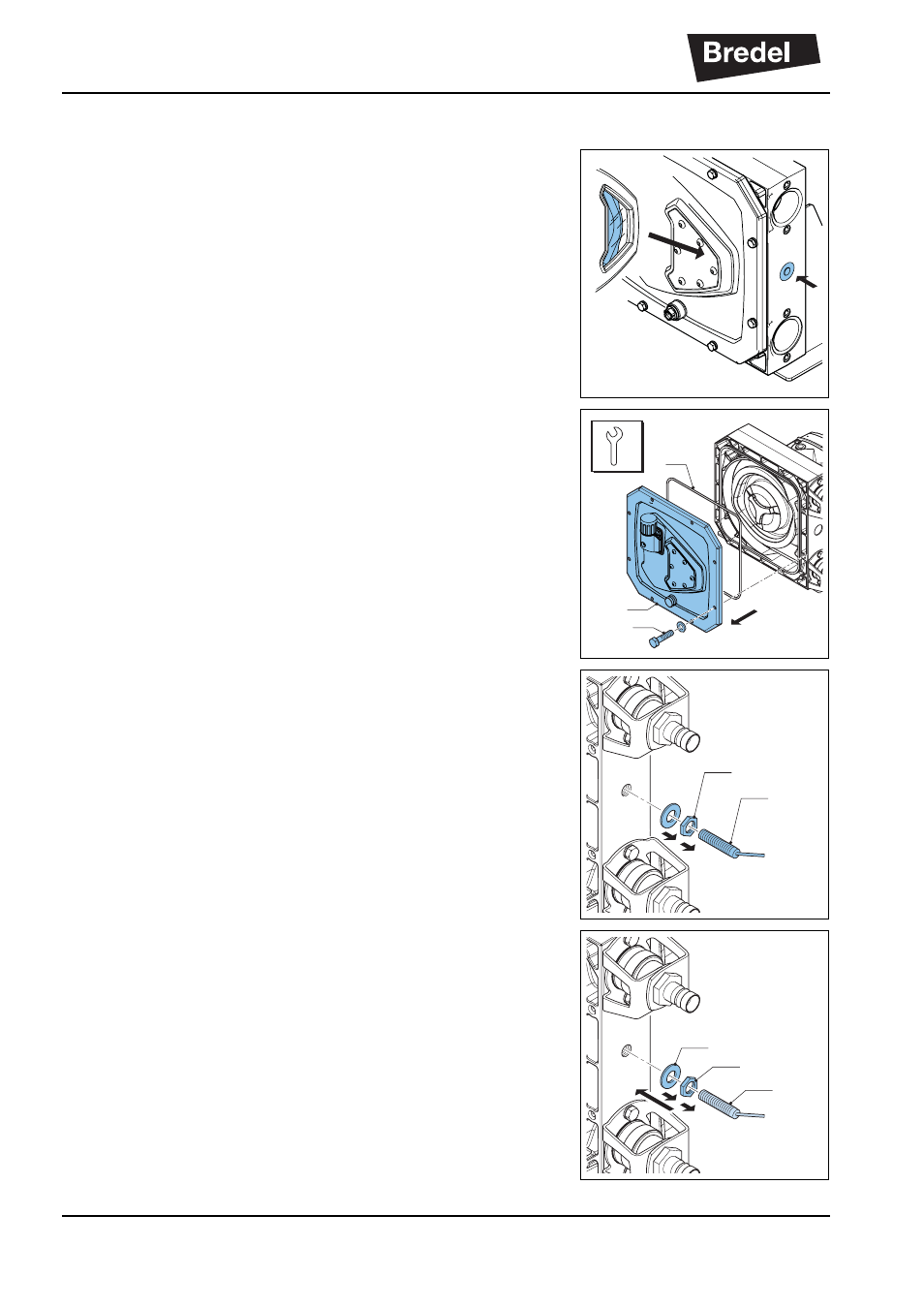 Bredel