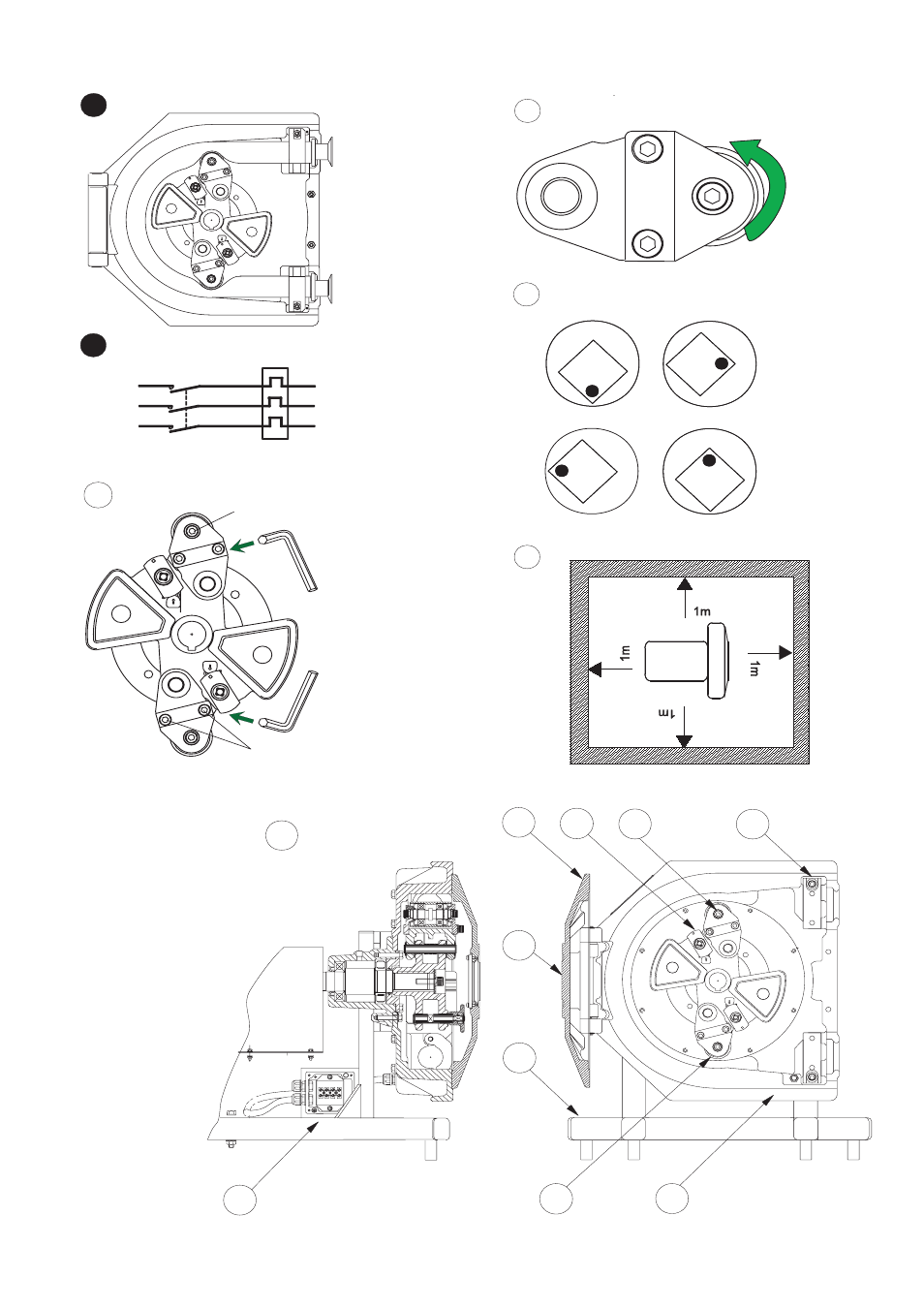 1m

1m

1m

1m