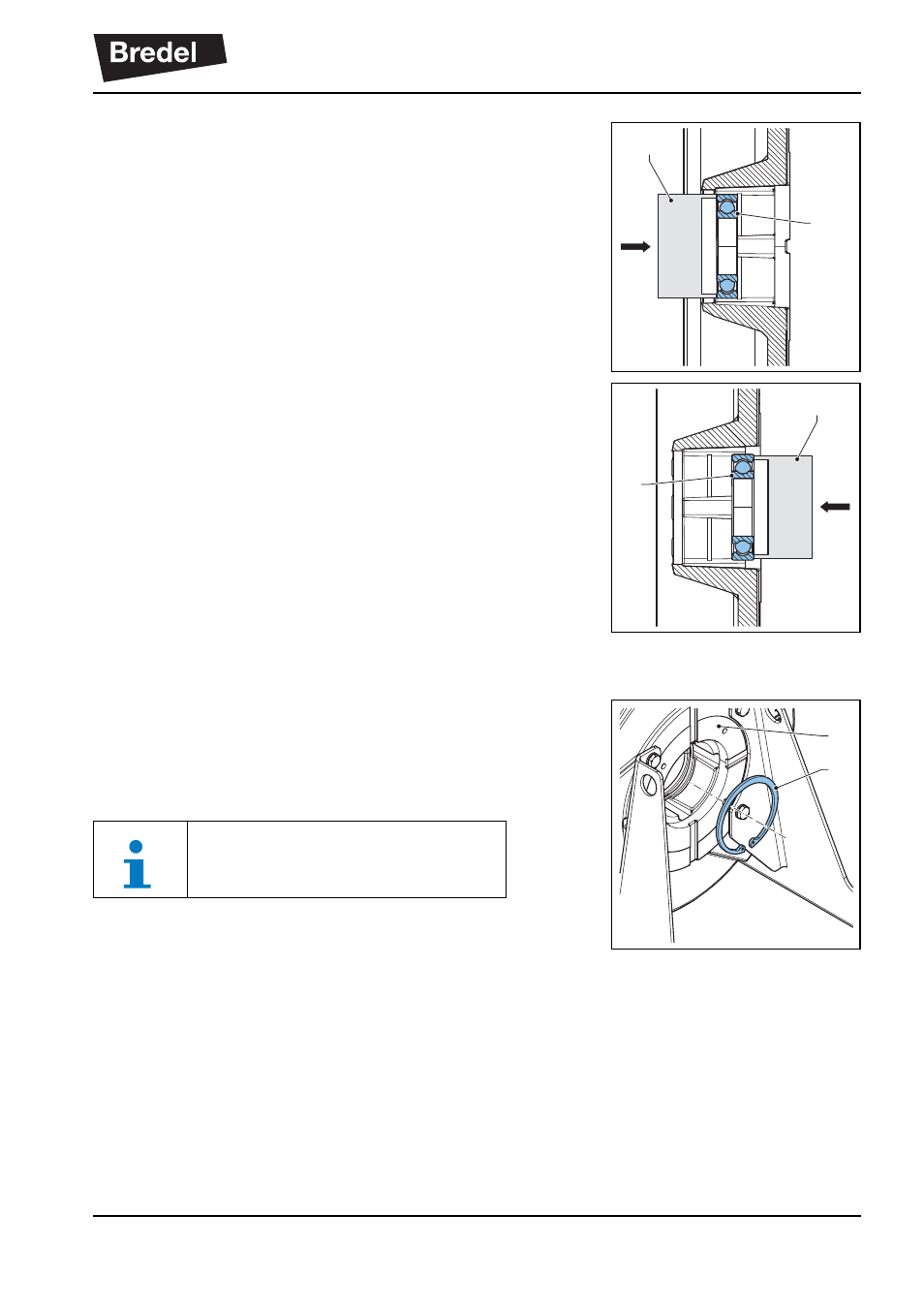 Bredel