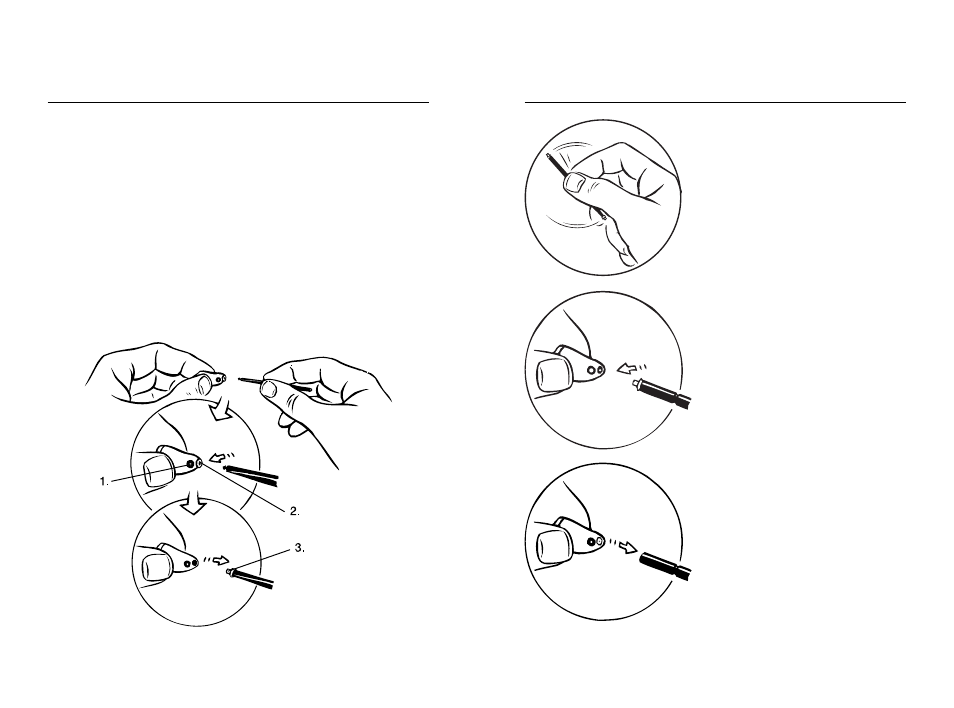 1.

2.

3.