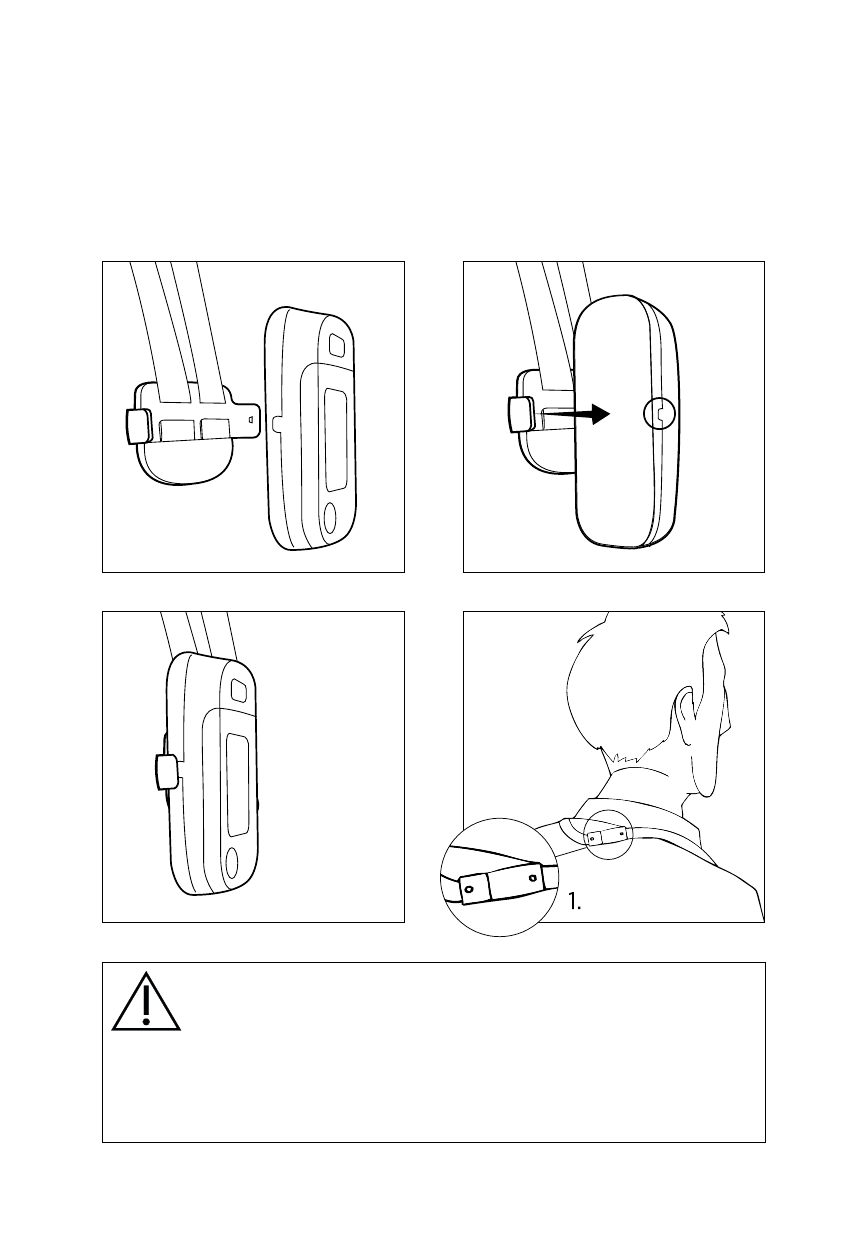 1.