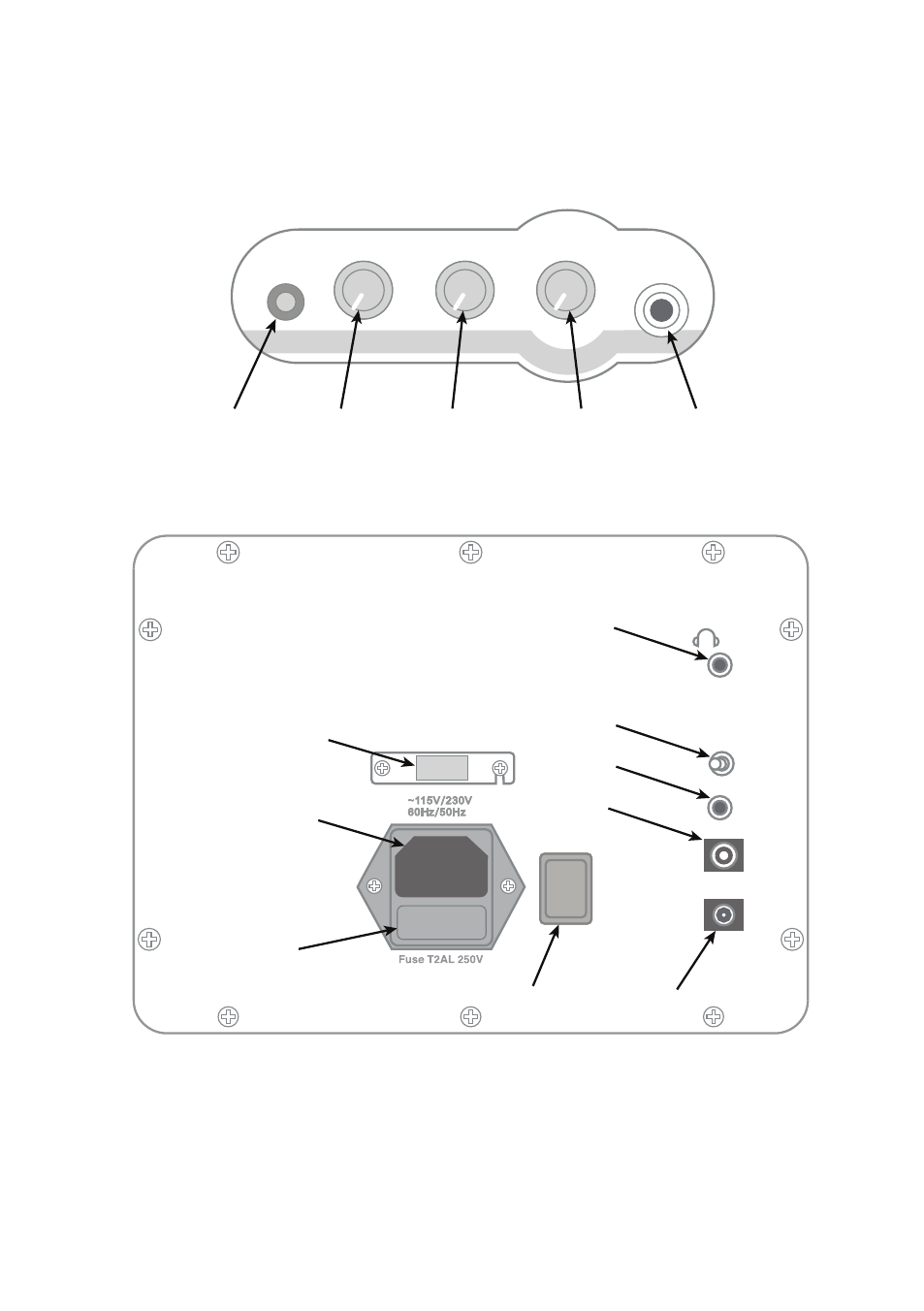 ~115V/230V
60Hz/50Hz

Fuse T2AL 250V