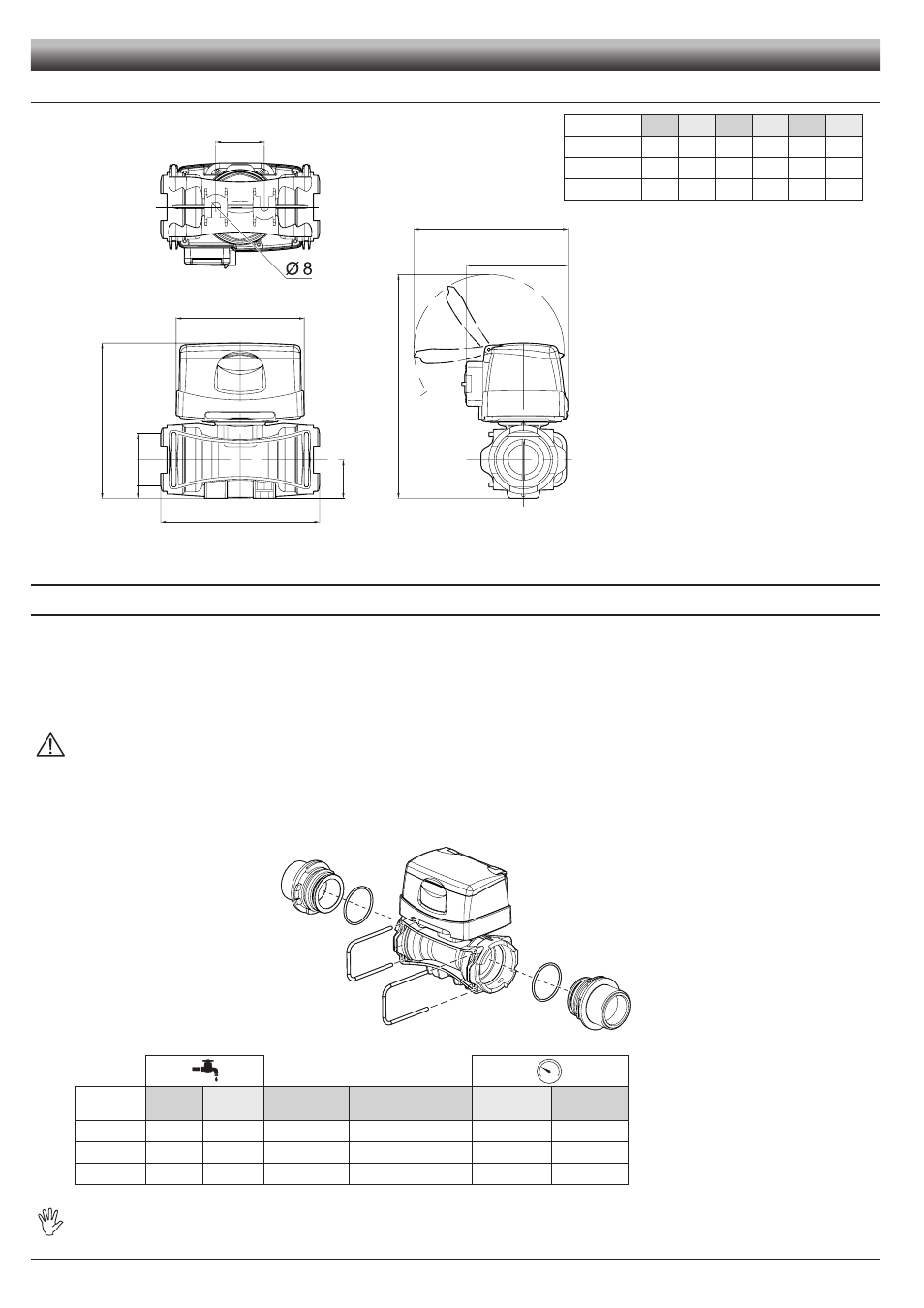 Ø 8