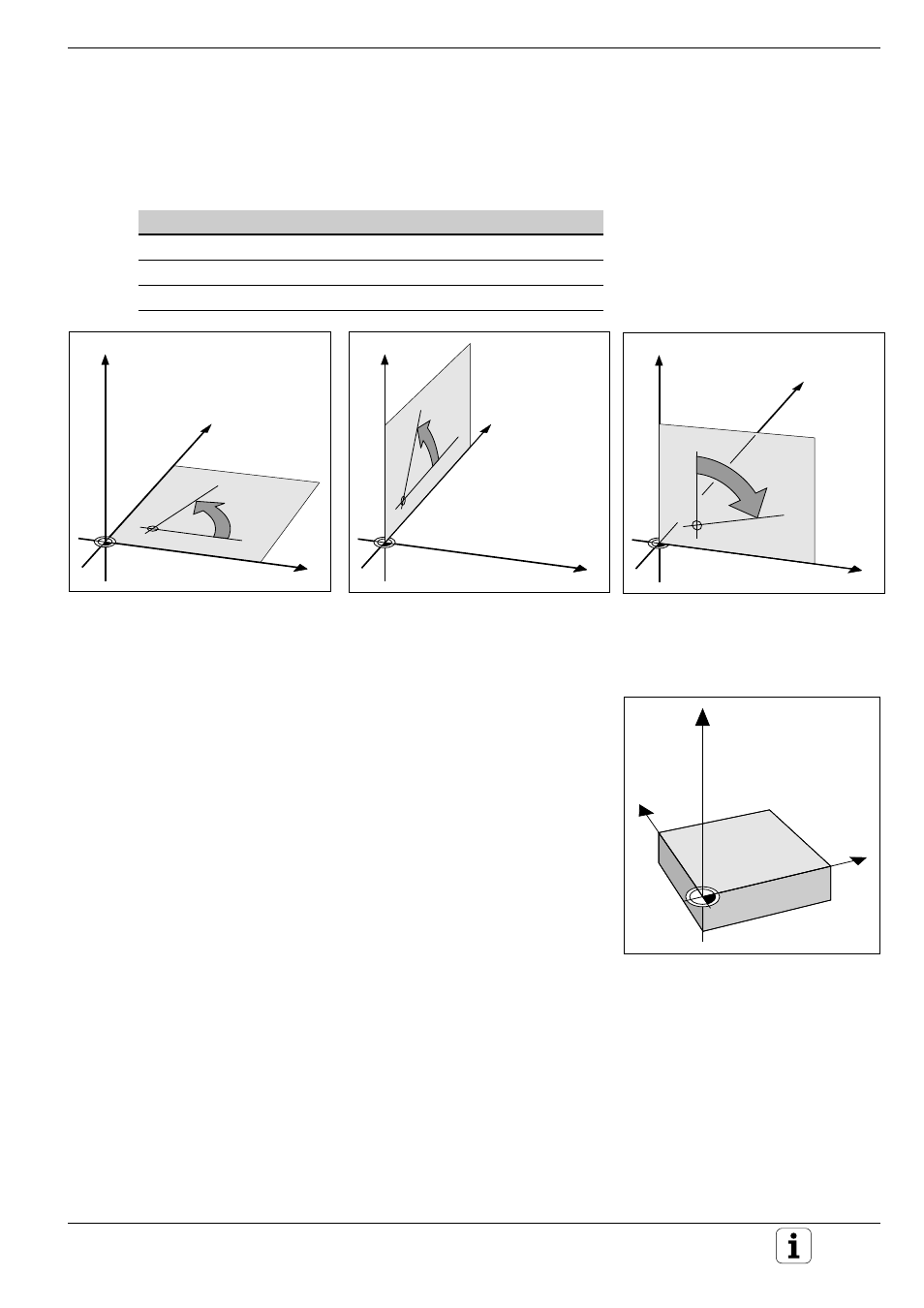 i