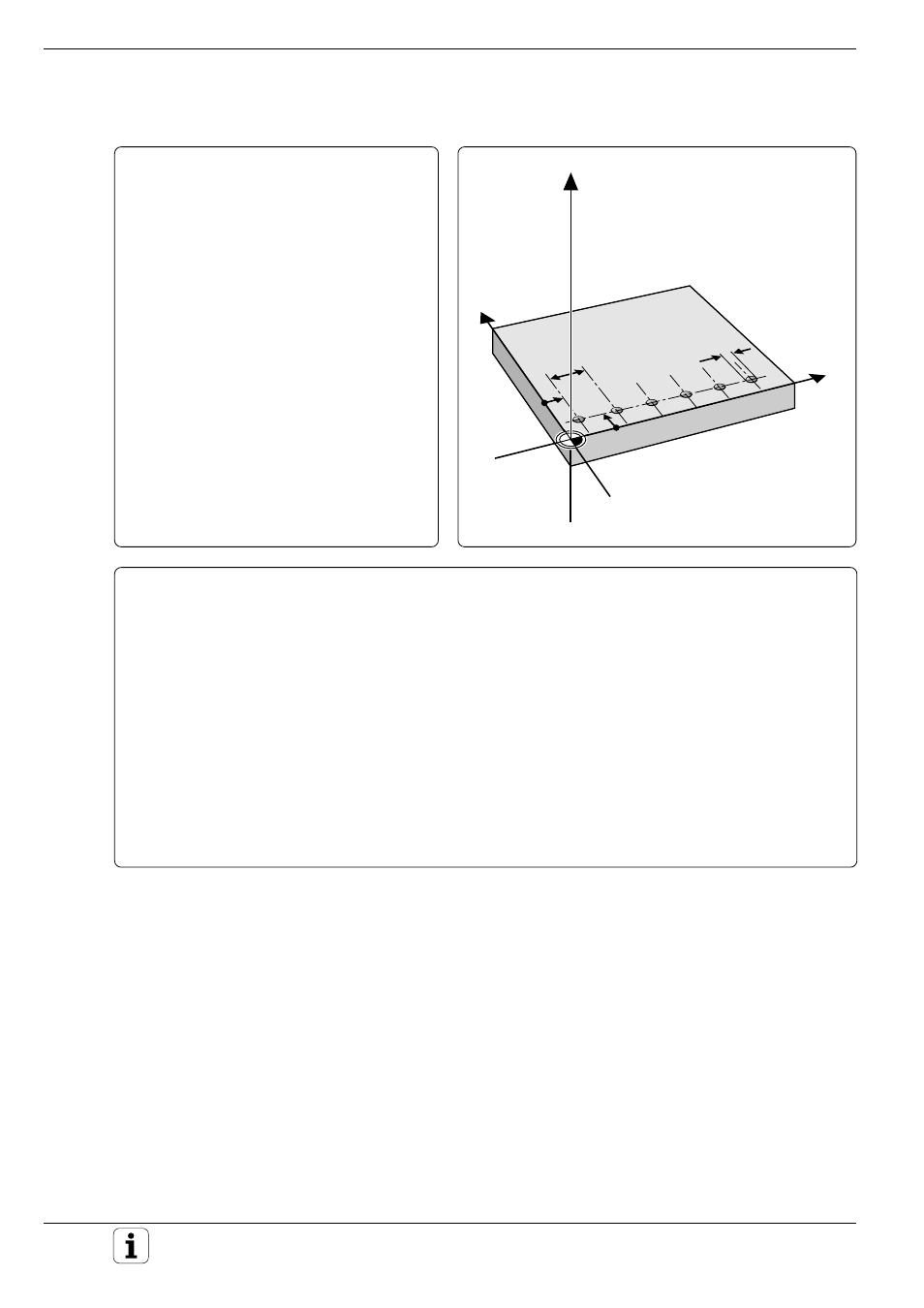 i