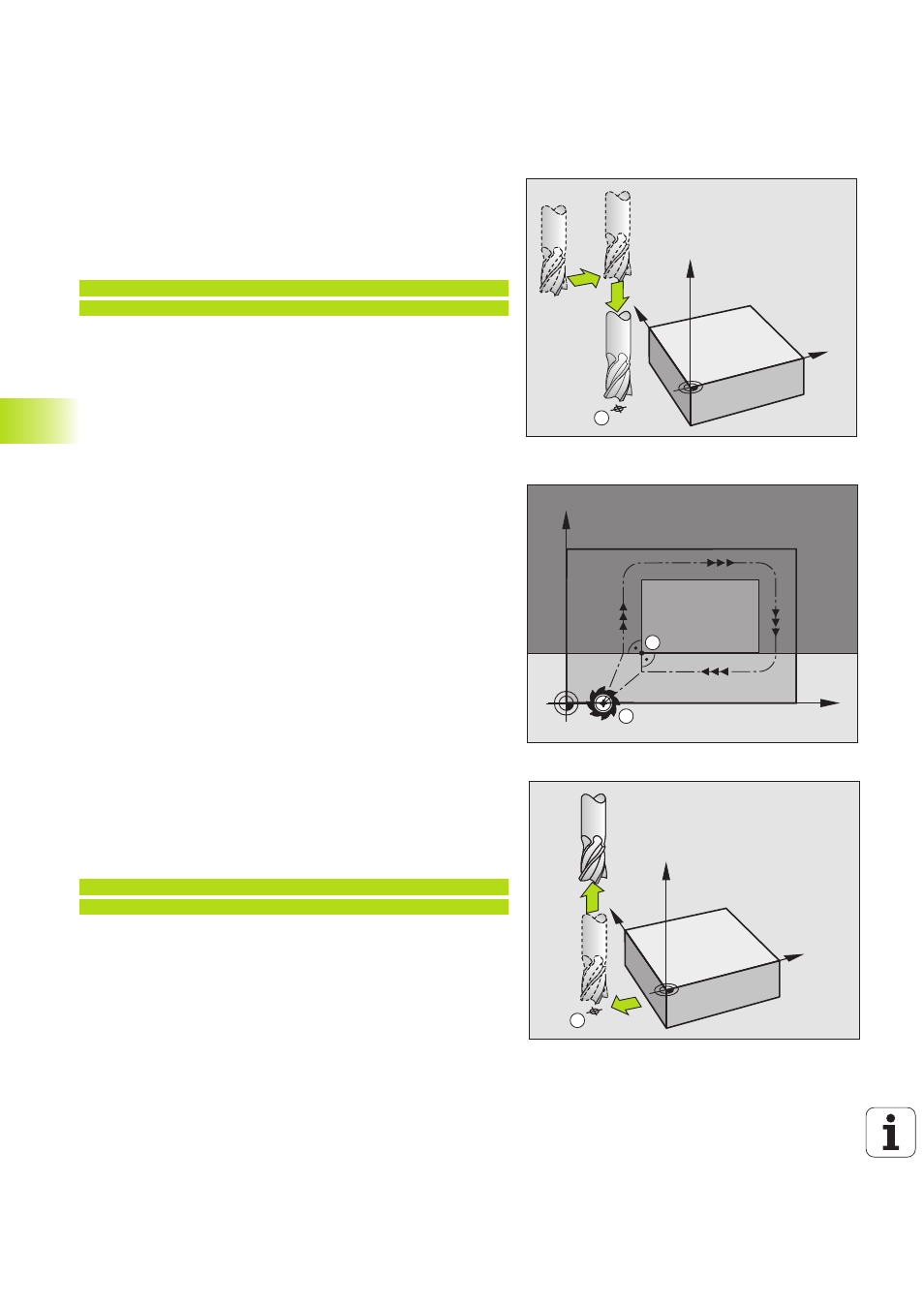 i