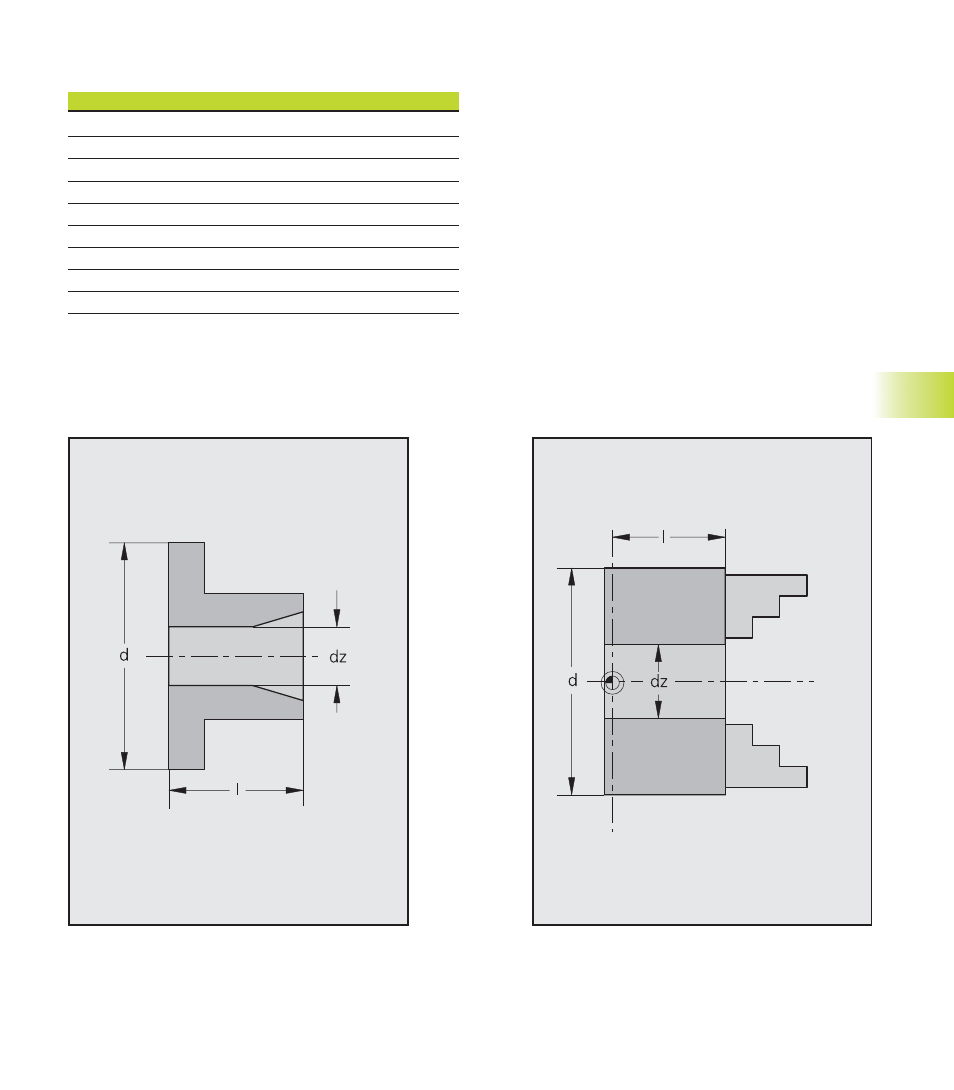 d

dz

l

l

d

dz