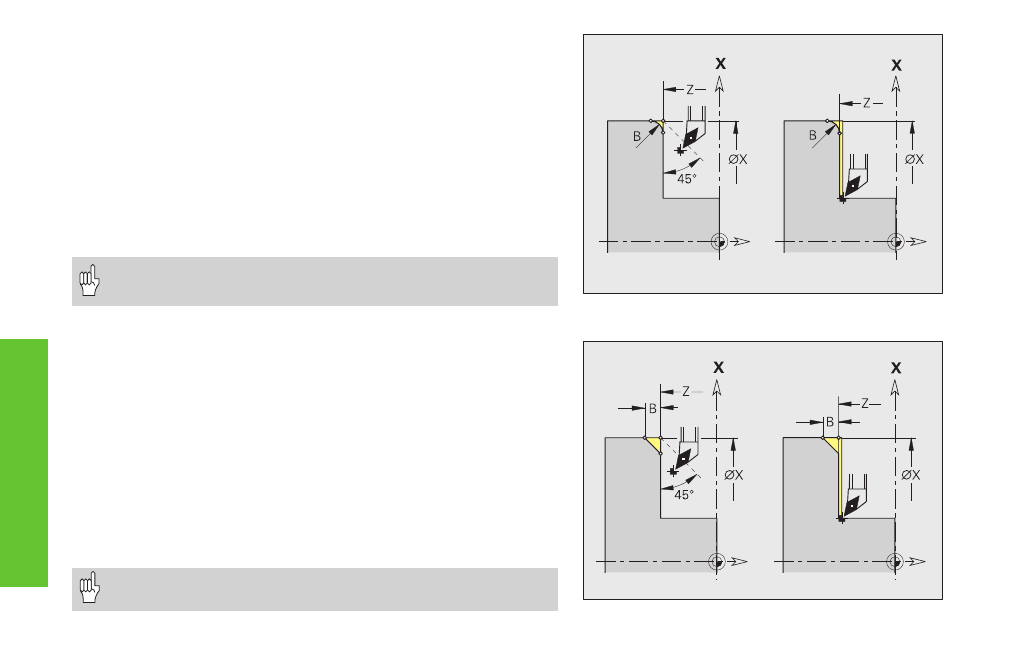 X
Z
B
45°
ØX
X
Z
B
ØX

X
Z
B
45°
ØX
X
Z
B
ØX