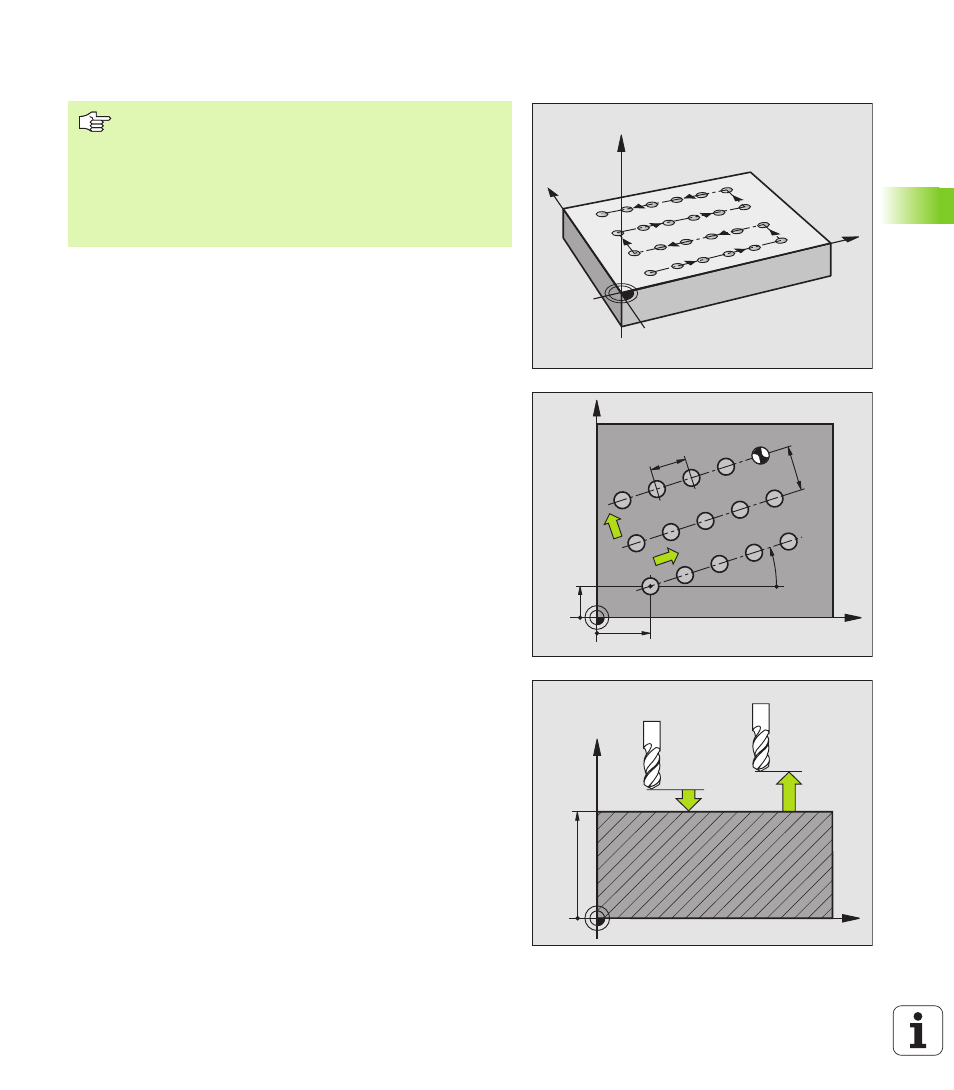 i