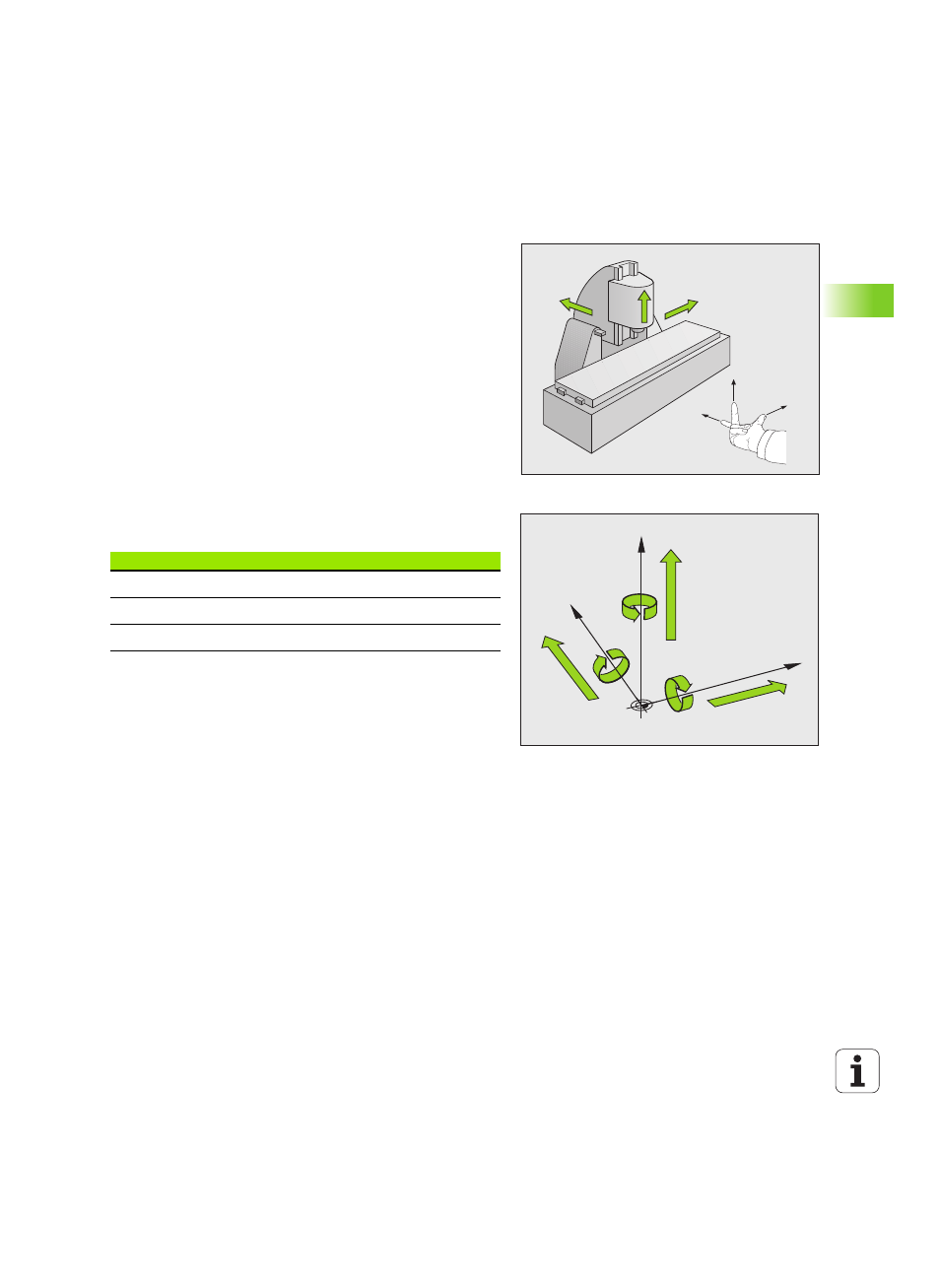 i