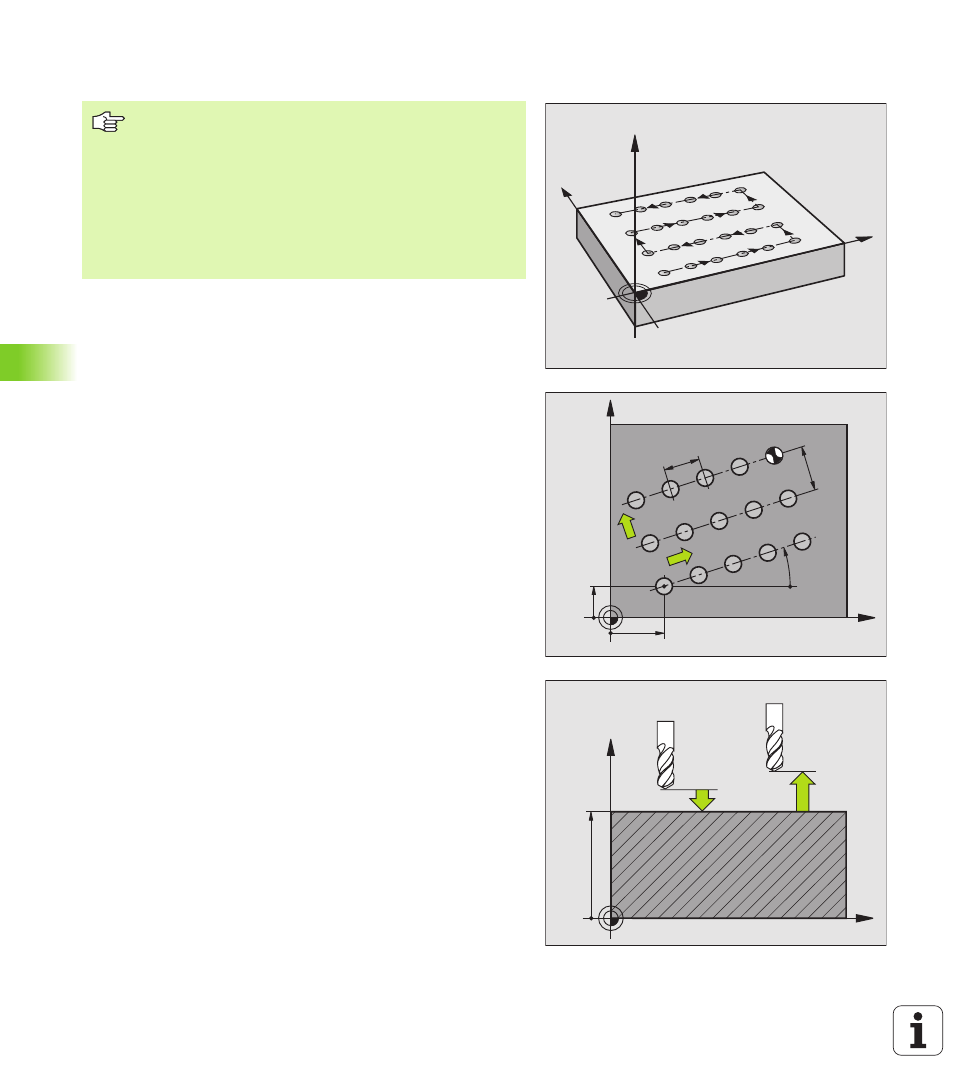 i