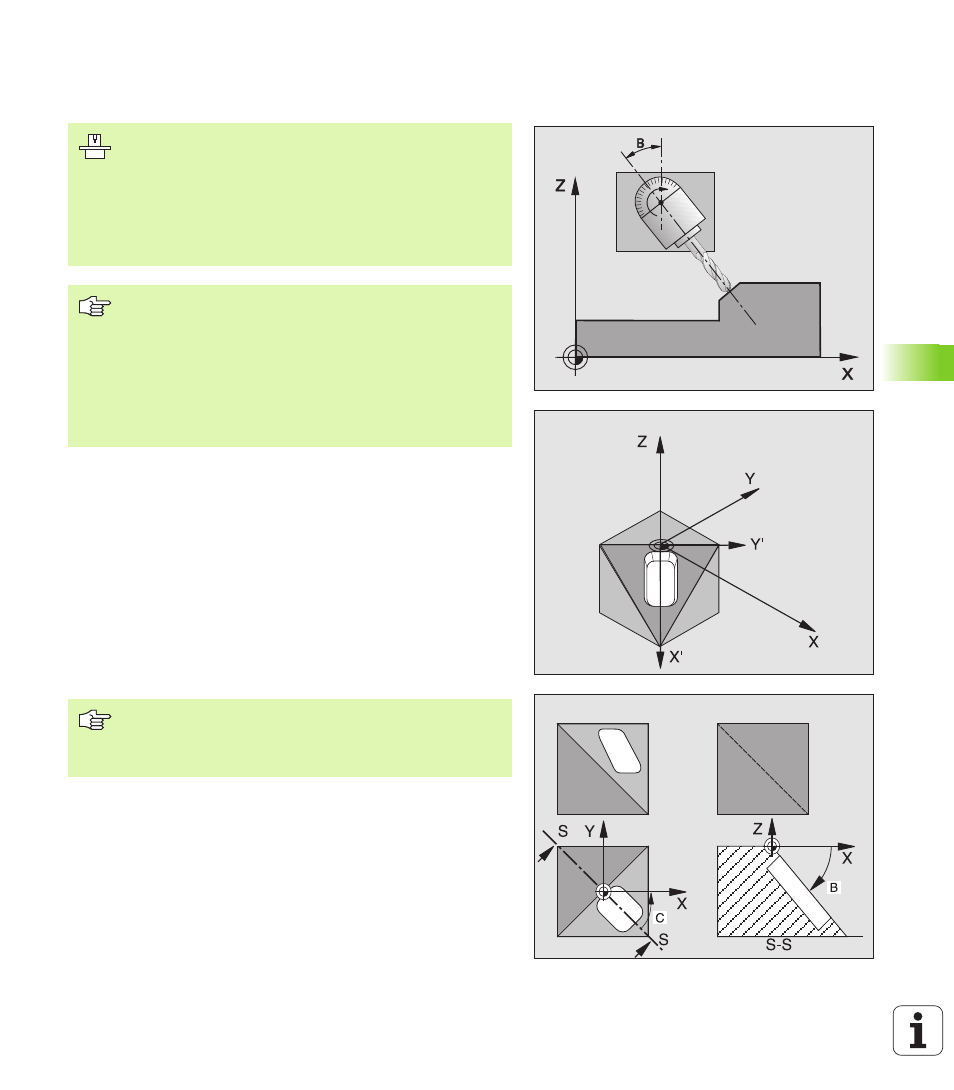 B

Z

X

Z

Y

Y'

X

X'

S

Y

X

C

S

Z

X

B

S-S