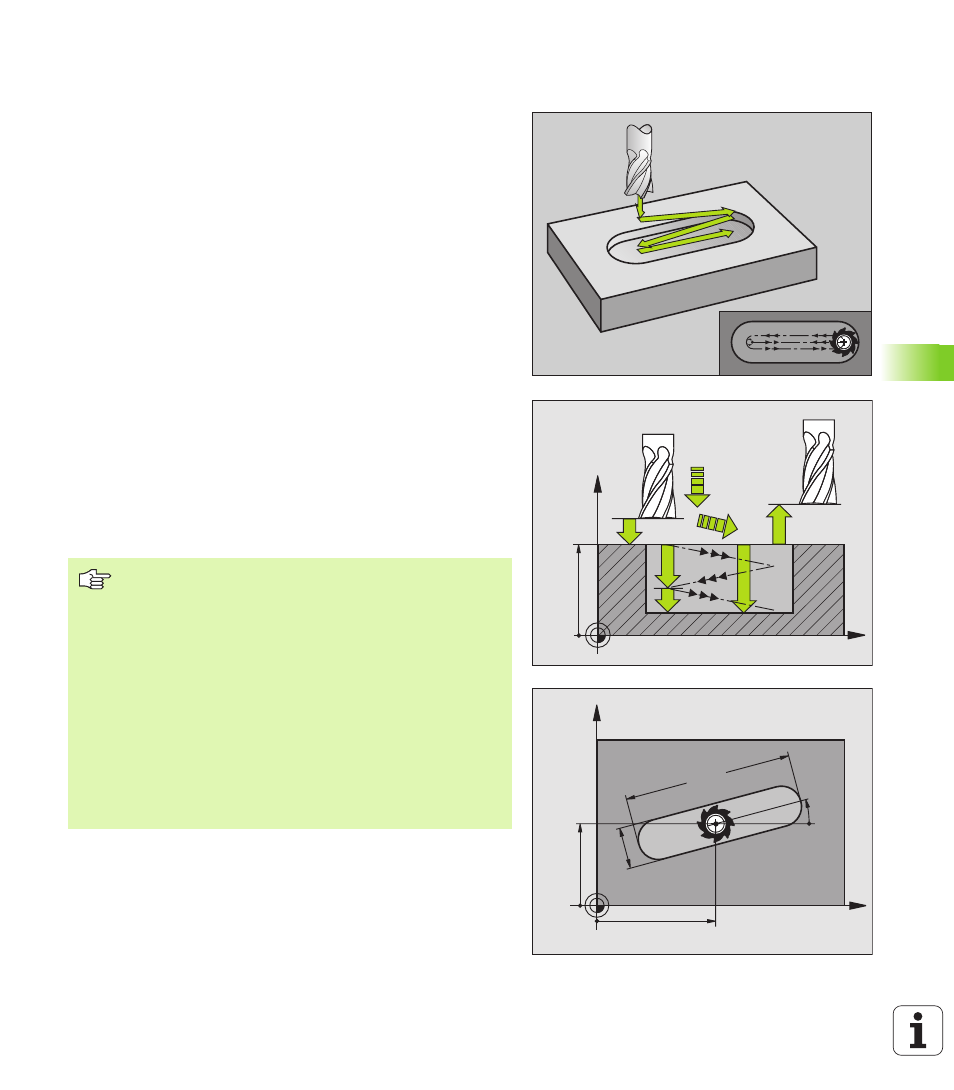 i