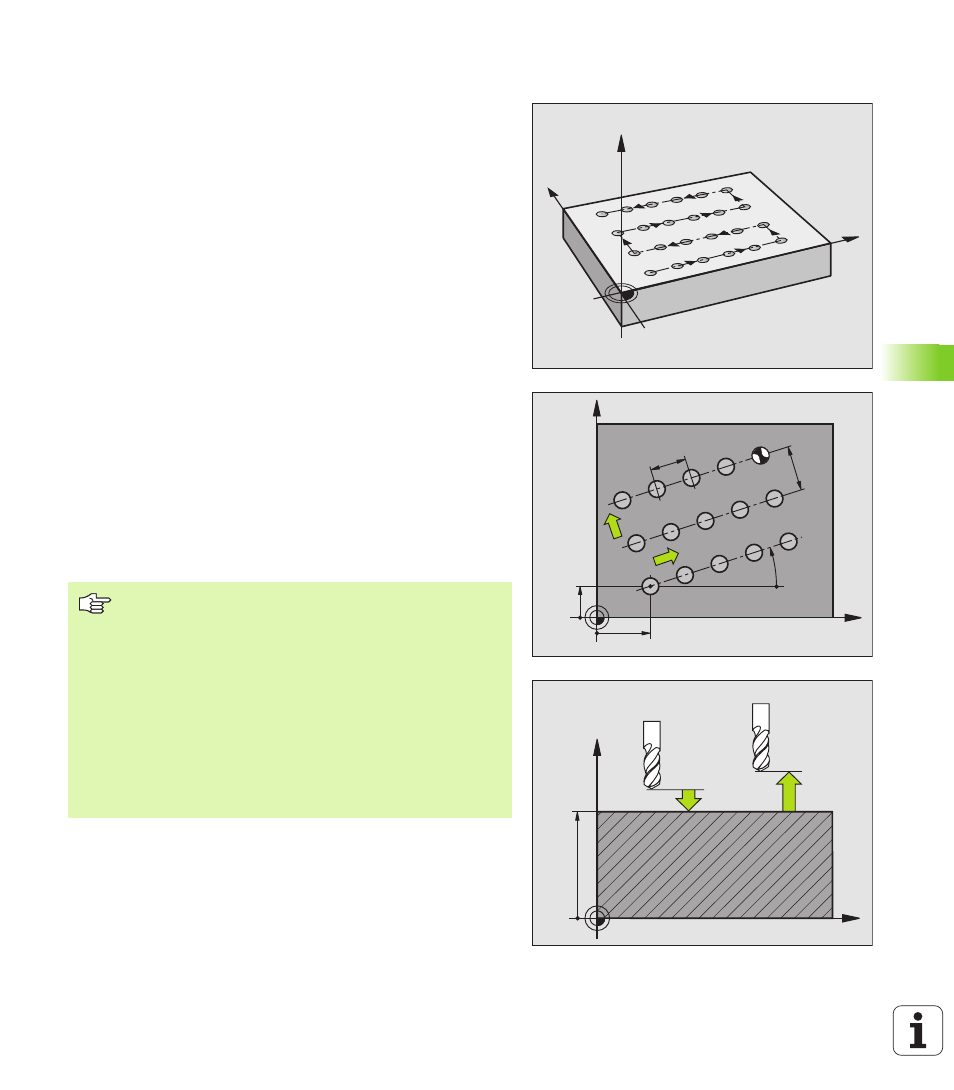 i