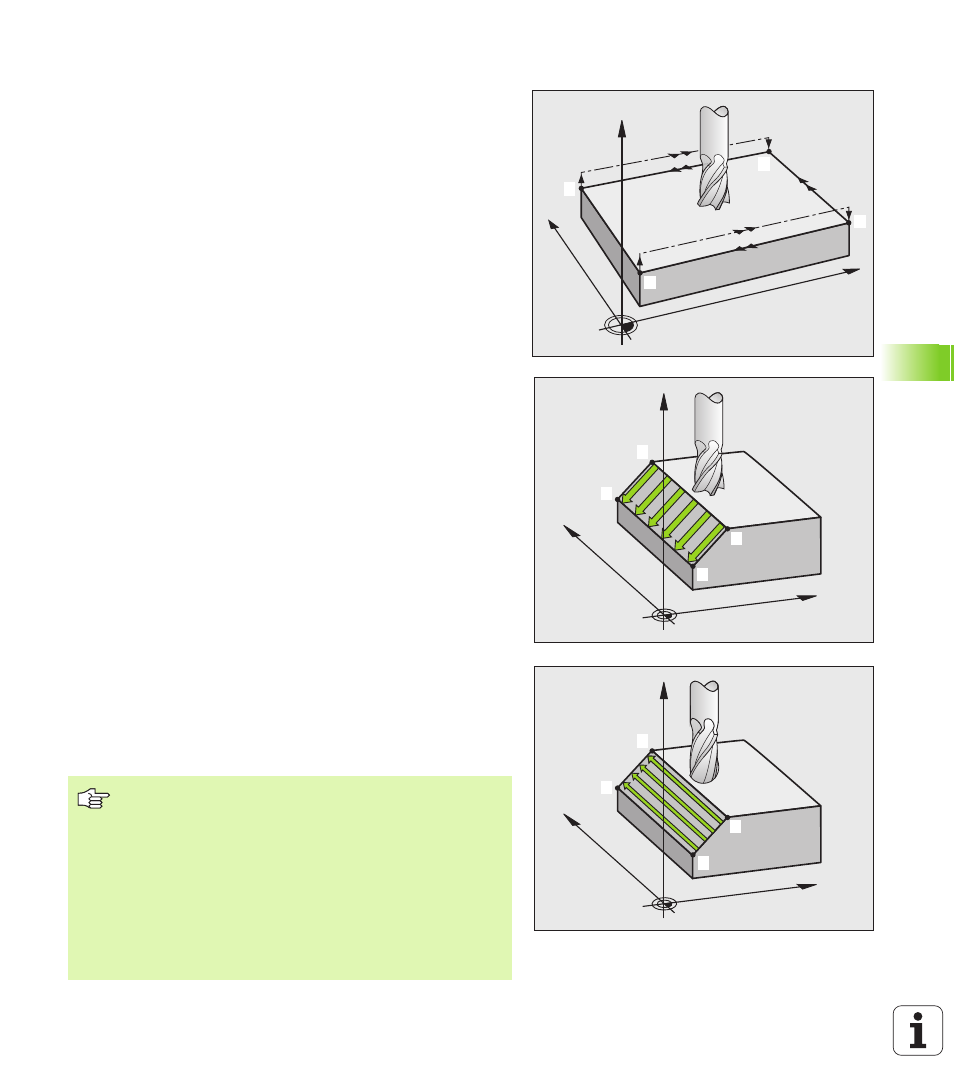 i