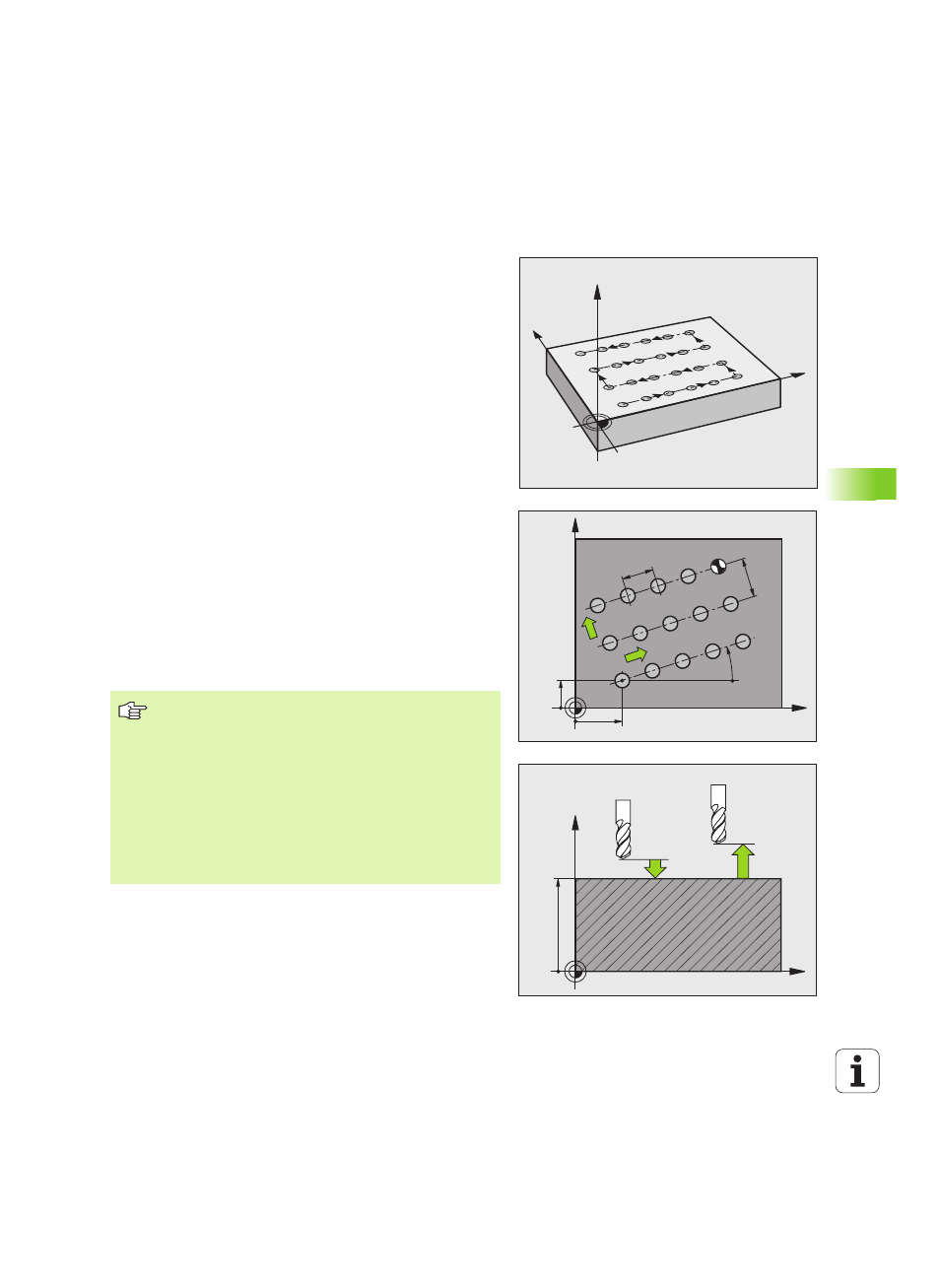 i