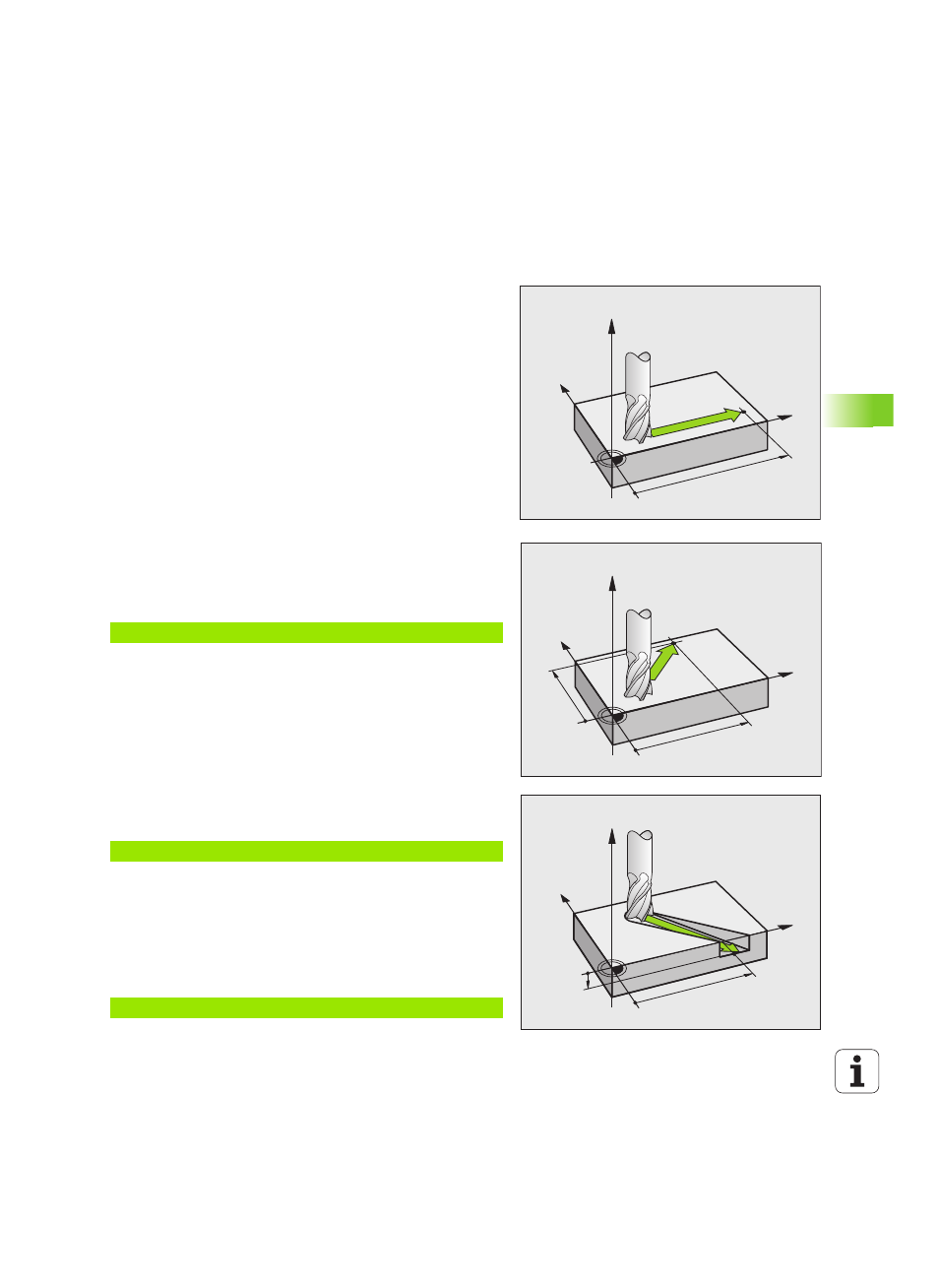 i