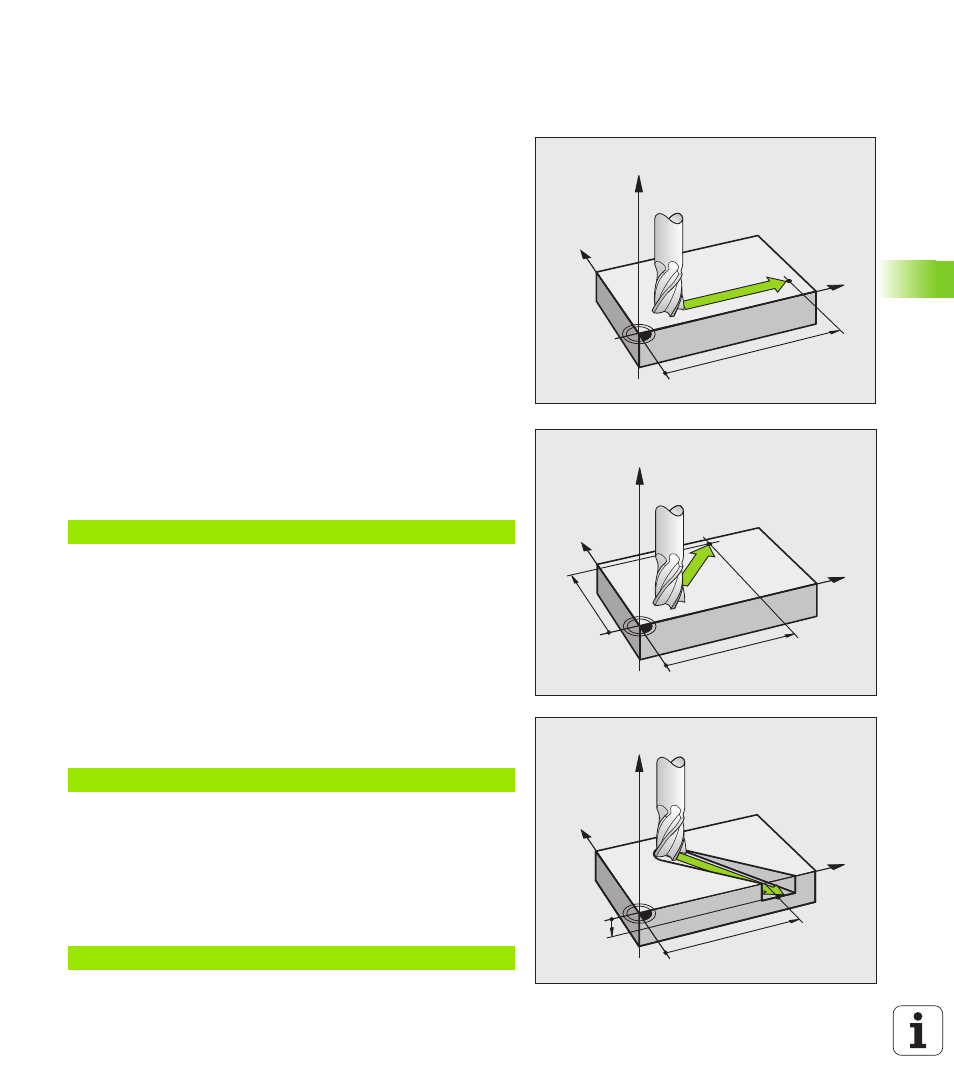 i