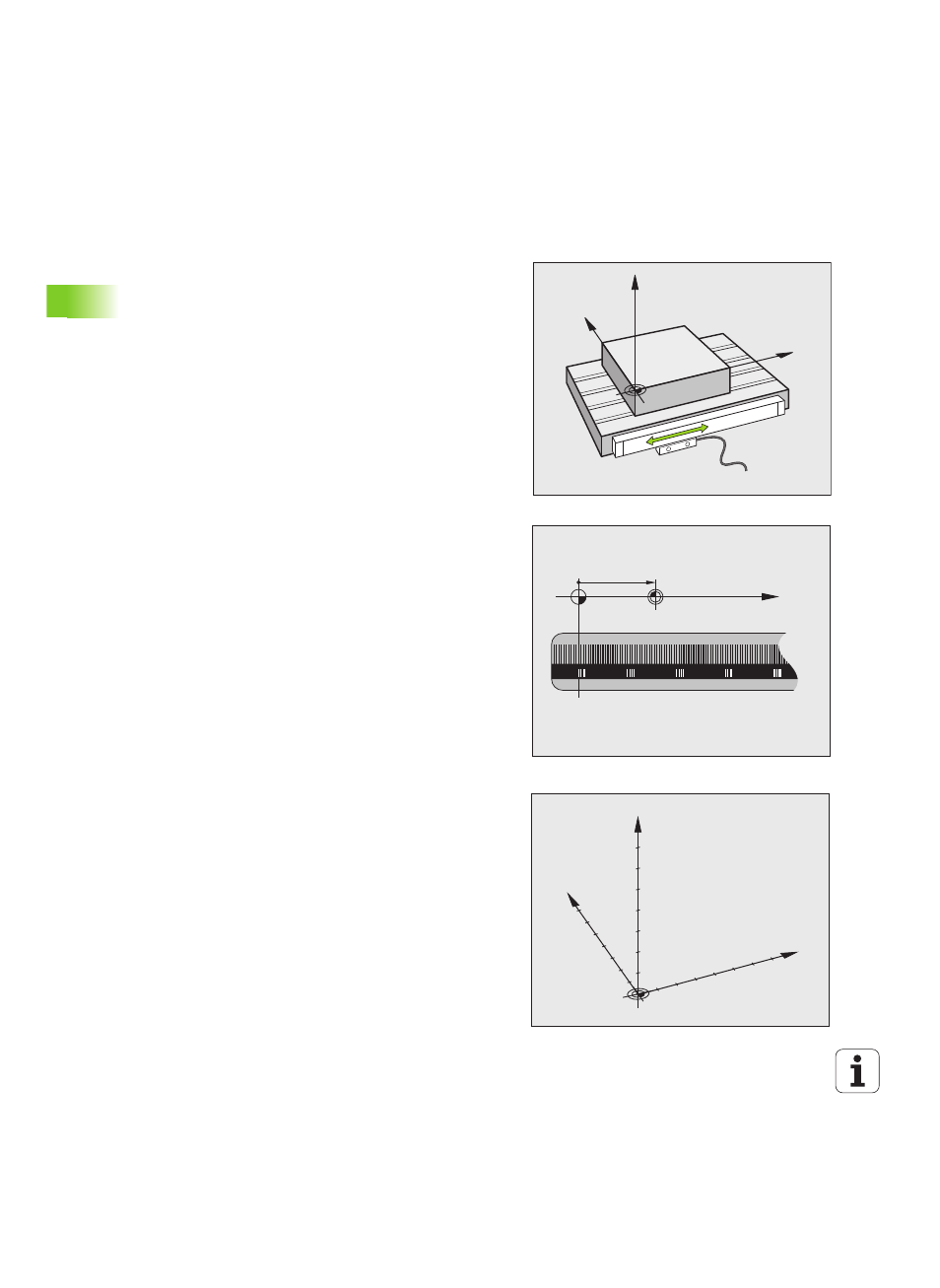 i