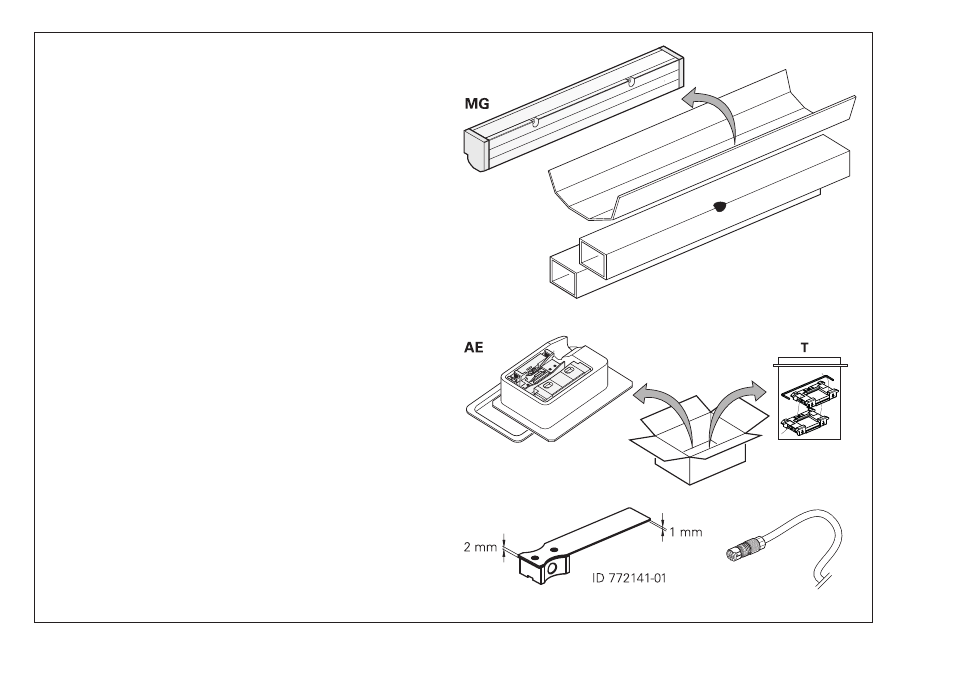 MG

AE

T

2 mm

1 mm

ID 772141-01