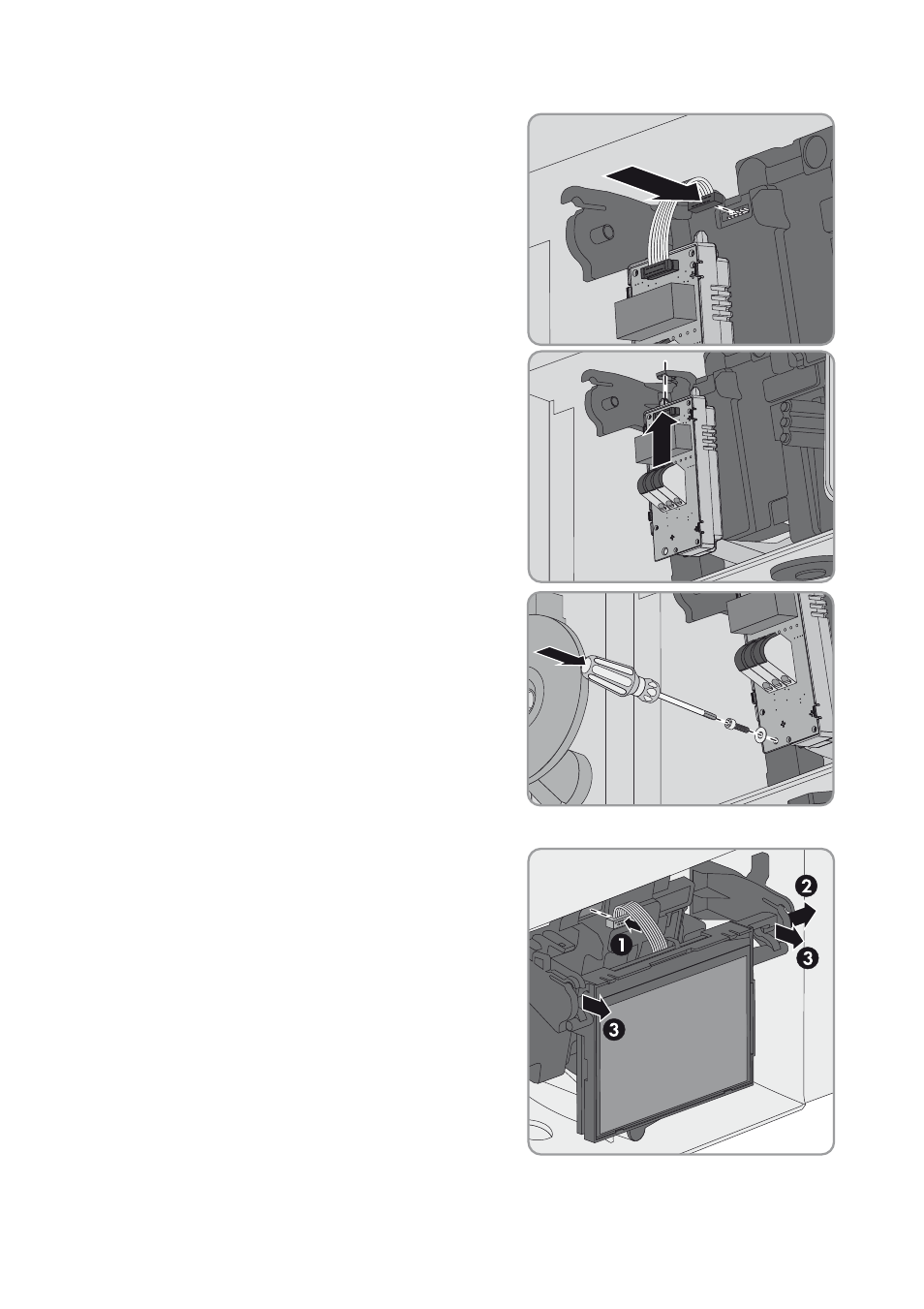 1

2

3

3