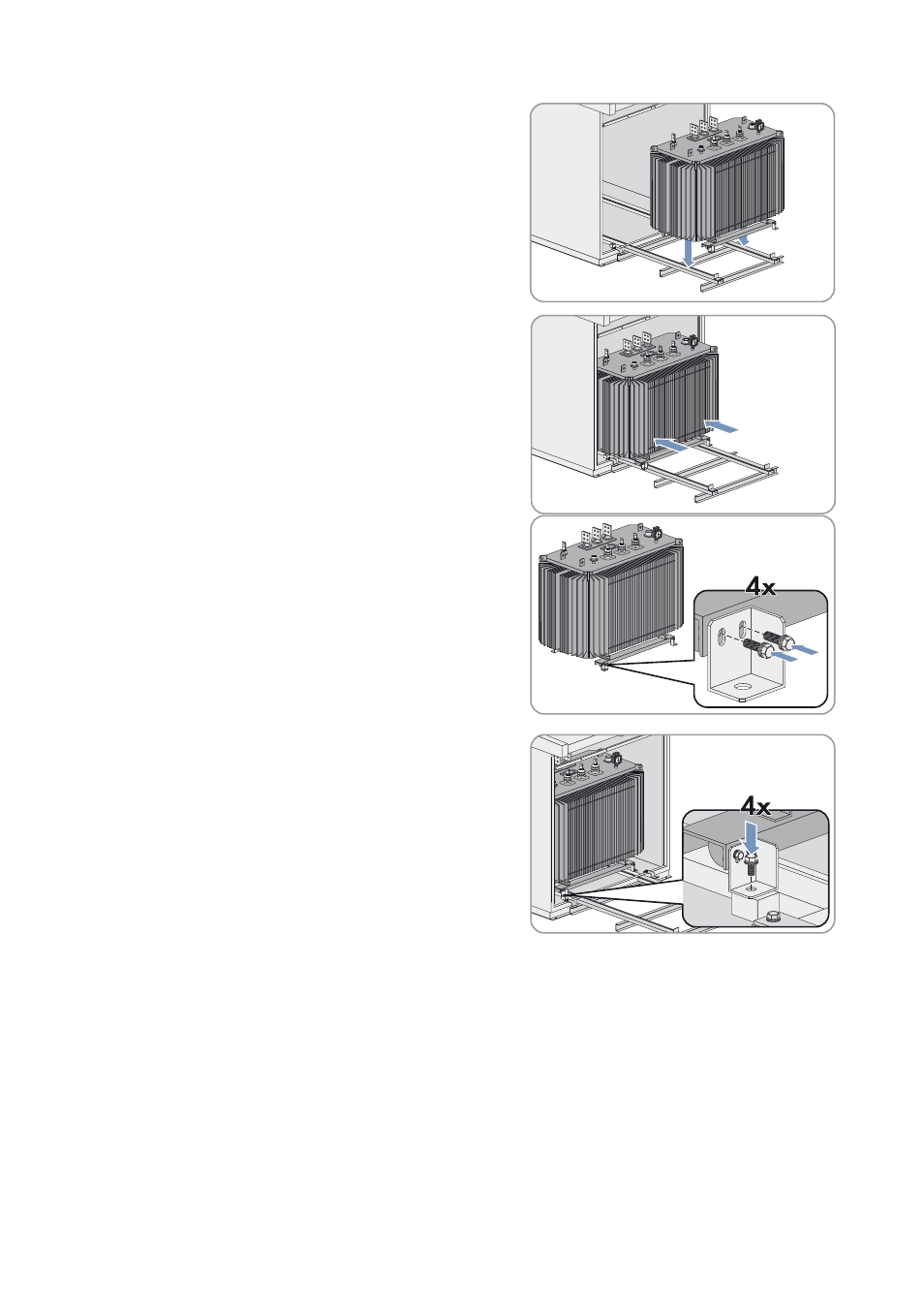 4x

4x