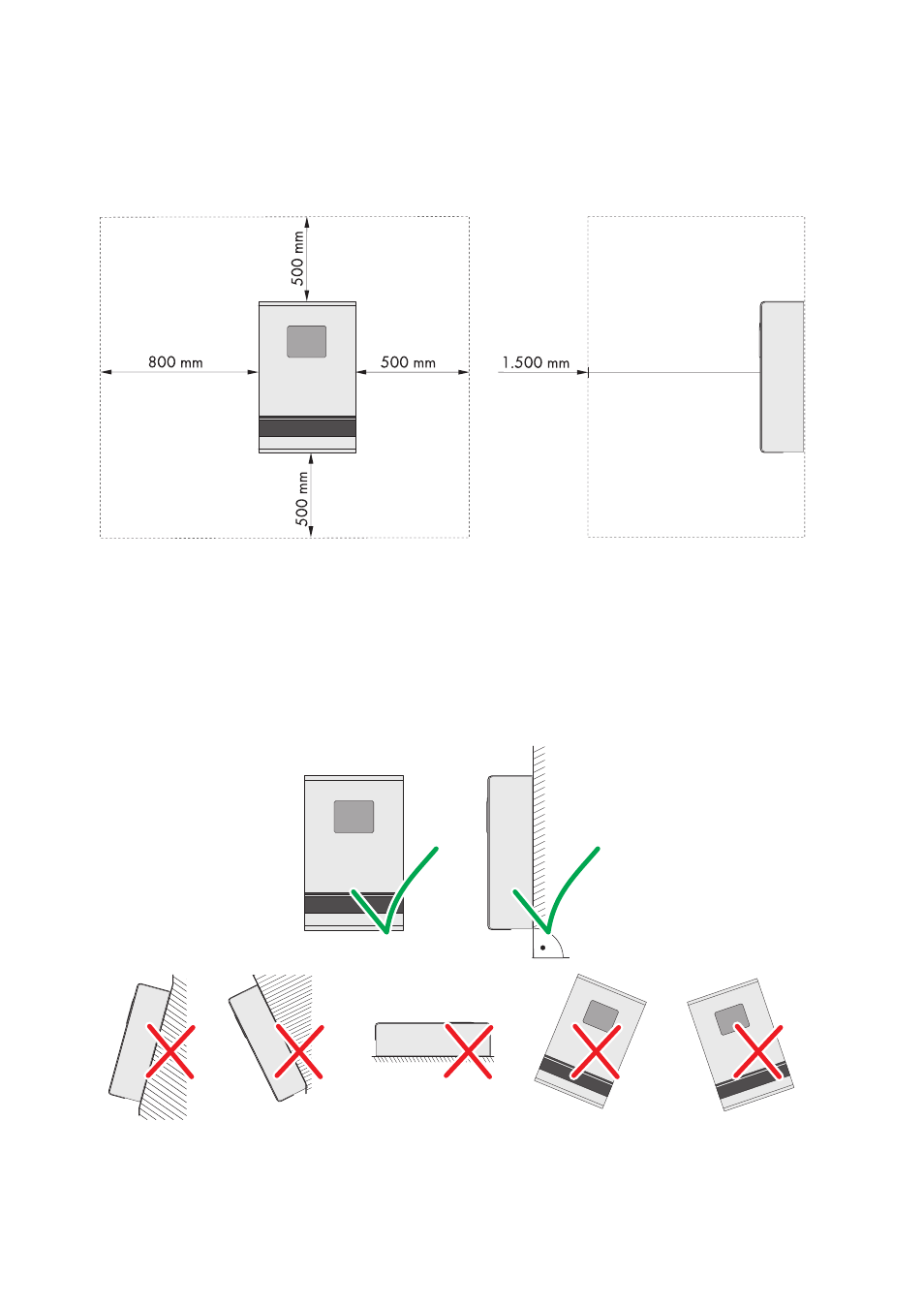 500 mm

800 mm

500 mm

500 mm

1.500 mm