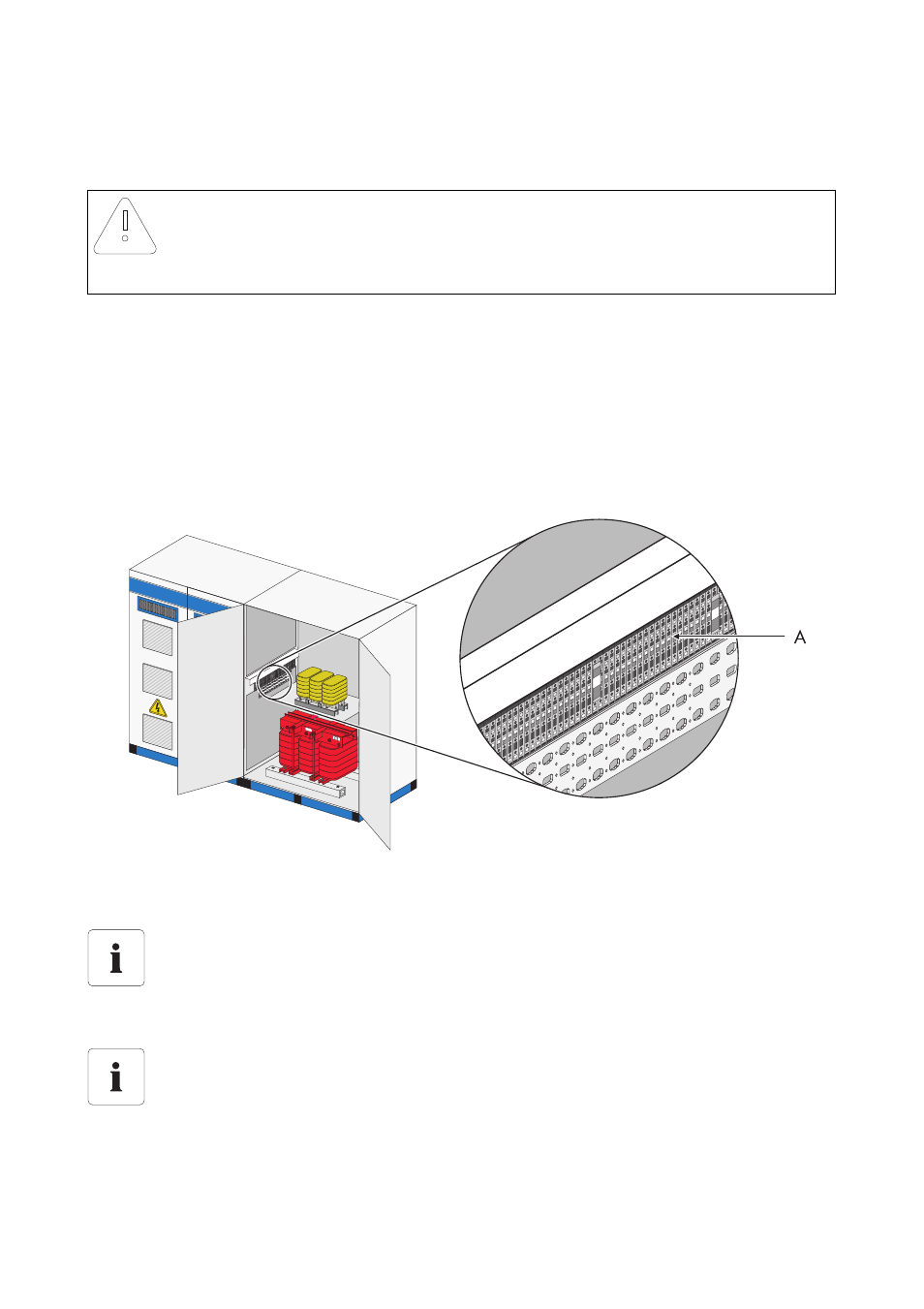 A