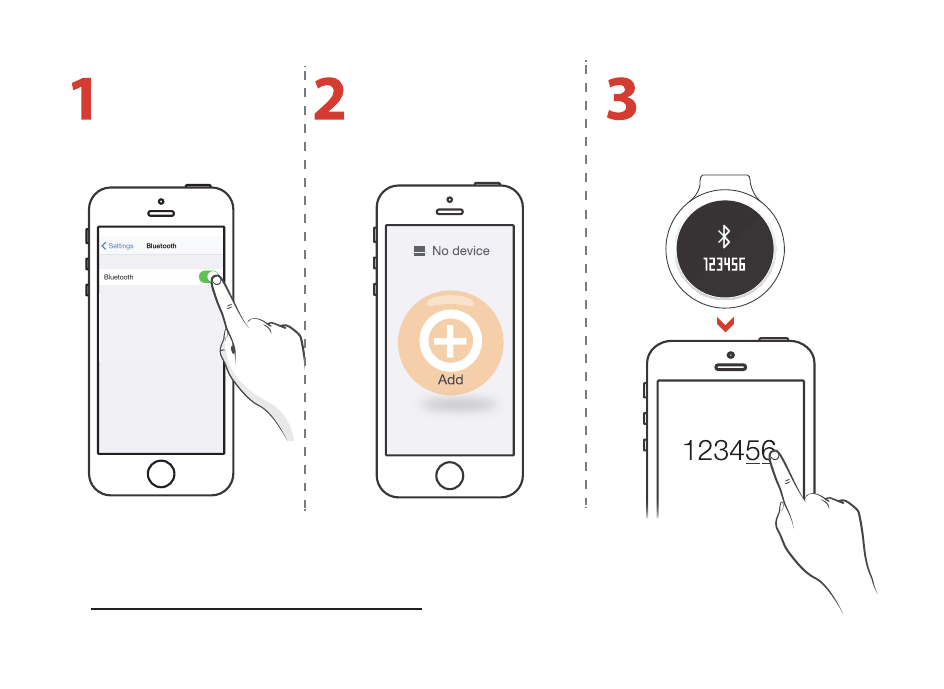 1

Settings Bluetooth

Bluetooth

2

No device

Add

3

123456

123456